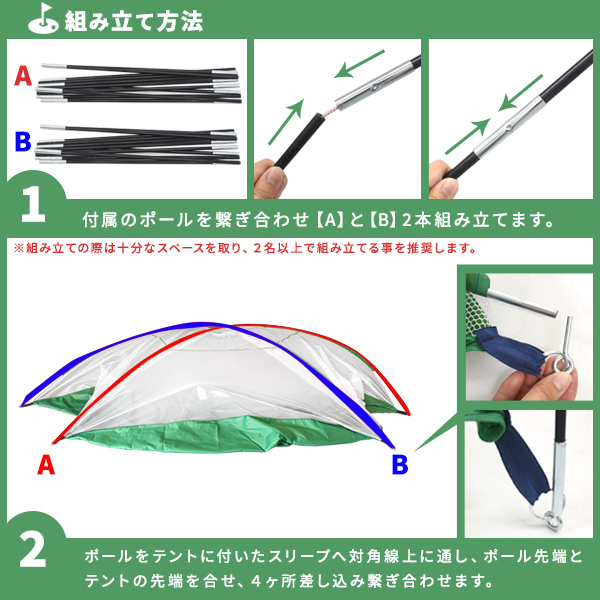 組み立て方法

A

B

1

付属のポールを繋ぎ合わせ【A】と【B】2本組み立てます。

※組み立ての際は十分なスペースを取り、2名以上で組み立てる事を推奨します。

A

B

2

ポールをテントに付いたスリーブへ対角線上に通し、ポール先端とテントの先端を合せ、4ヶ所差し込み繋ぎ合わせます。