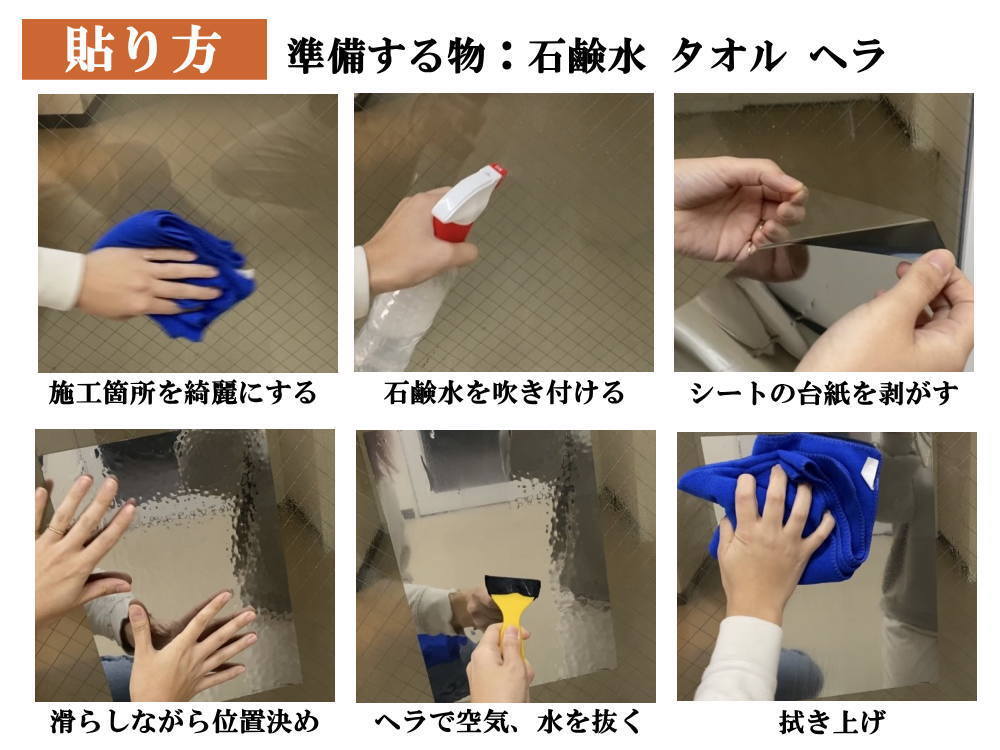 貼り方

準備する物：石鹸水 タオル ヘラ

施工箇所を綺麗にする

石鹸水を吹き付ける

シートの台紙を剥がす

滑らしながら位置決め

ヘラで空気、水を抜く

拭き上げ