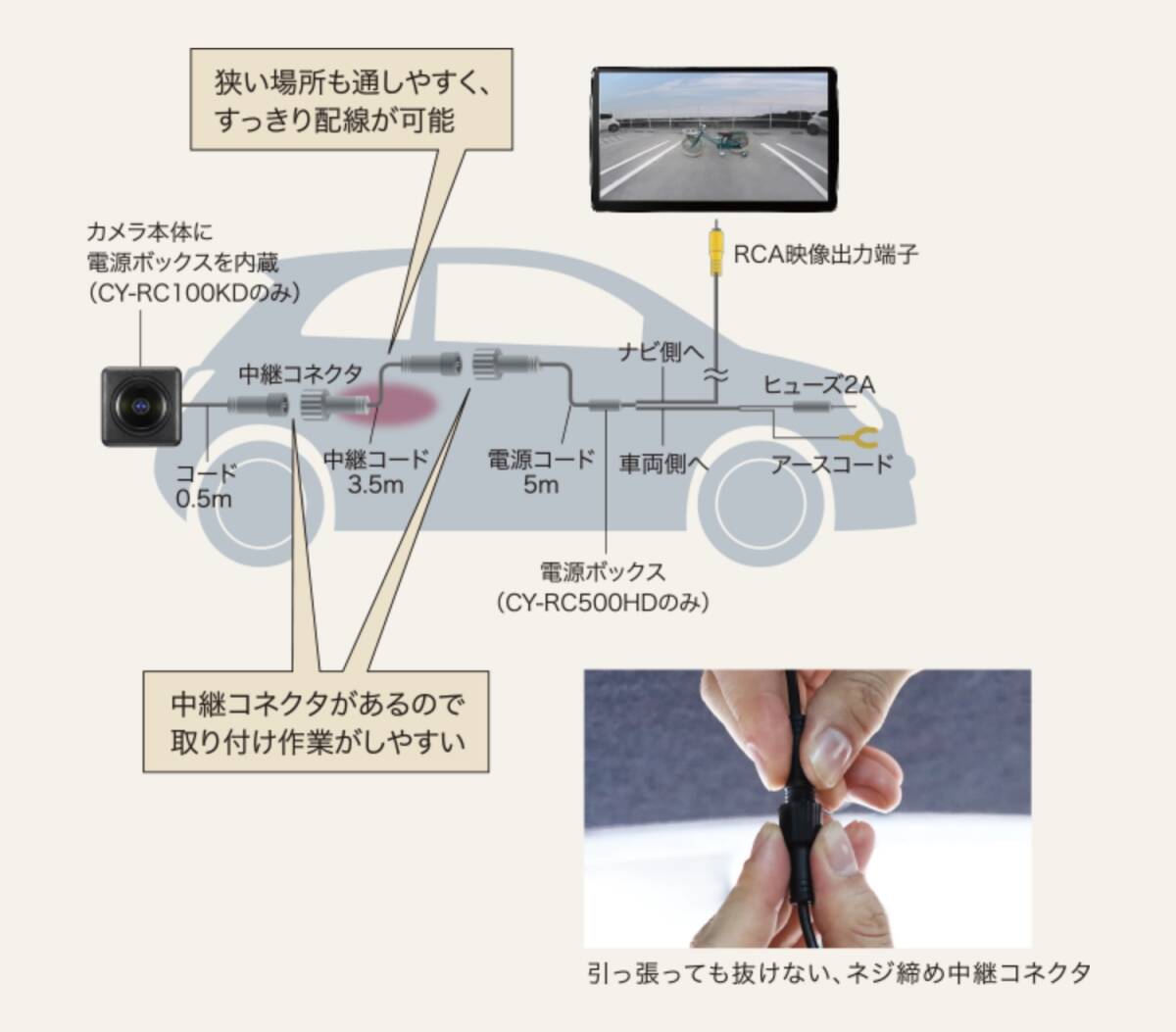 狭い場所も通しやすく、すっきり配線が可能

カメラ本体に電源ボックスを内蔵（CY-RC100KDのみ）

RCA映像出力端子

中継コネクタ

ナビ側へ

ヒューズ2A

コード 0.5m

中継コード 3.5m

電源コード 5m

車両側へ

アースコード

電源ボックス（CY-RC500HDのみ）

中継コネクタがあるので取り付け作業がしやすい

引っ張っても抜けない、ネジ締め中継コネクタ