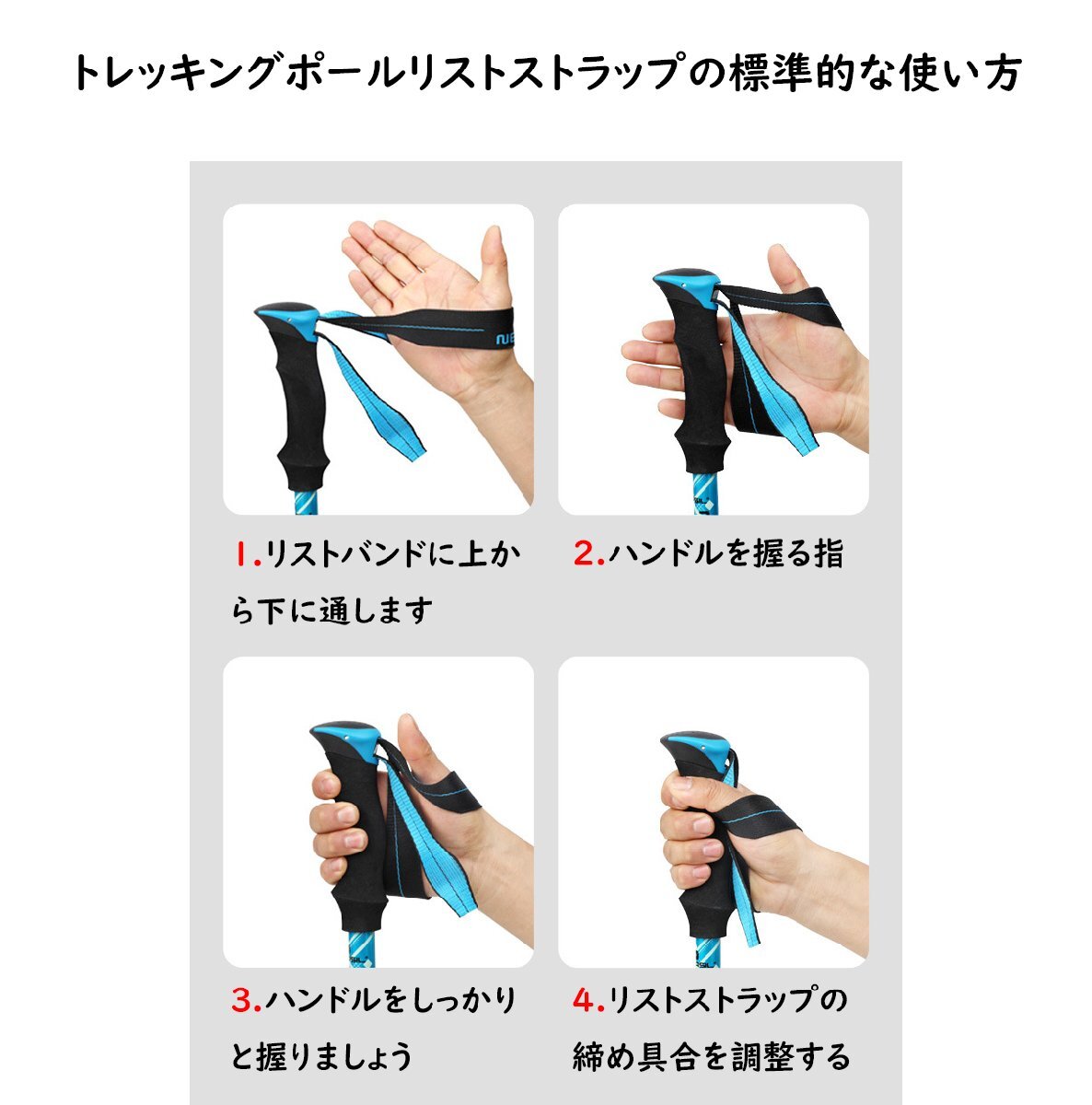 トレッキングポールリストストラップの標準的な使い方

1.リストバンドに上から下に通します

2.ハンドルを握る指

3.ハンドルをしっかりと握りましょう

4.リストストラップの締め具合を調整する