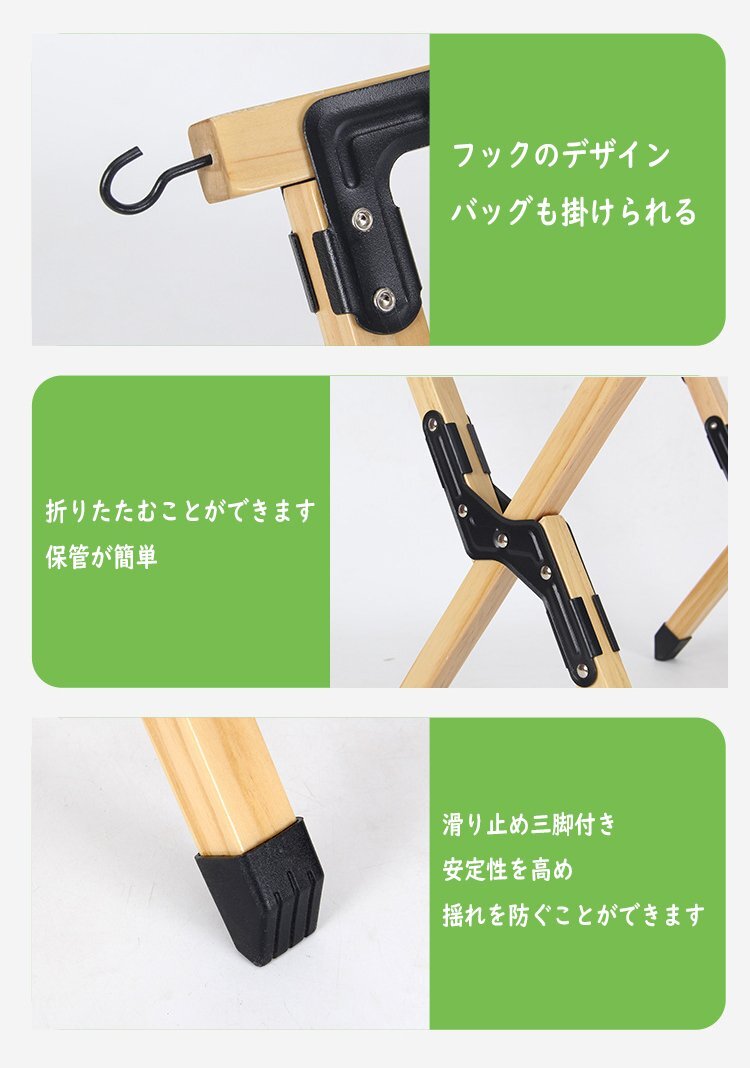 フックのデザイン
バッグも掛けられる

折りたたむことができます
保管が簡単

滑り止め三脚付き
安定性を高め
揺れを防ぐことができます