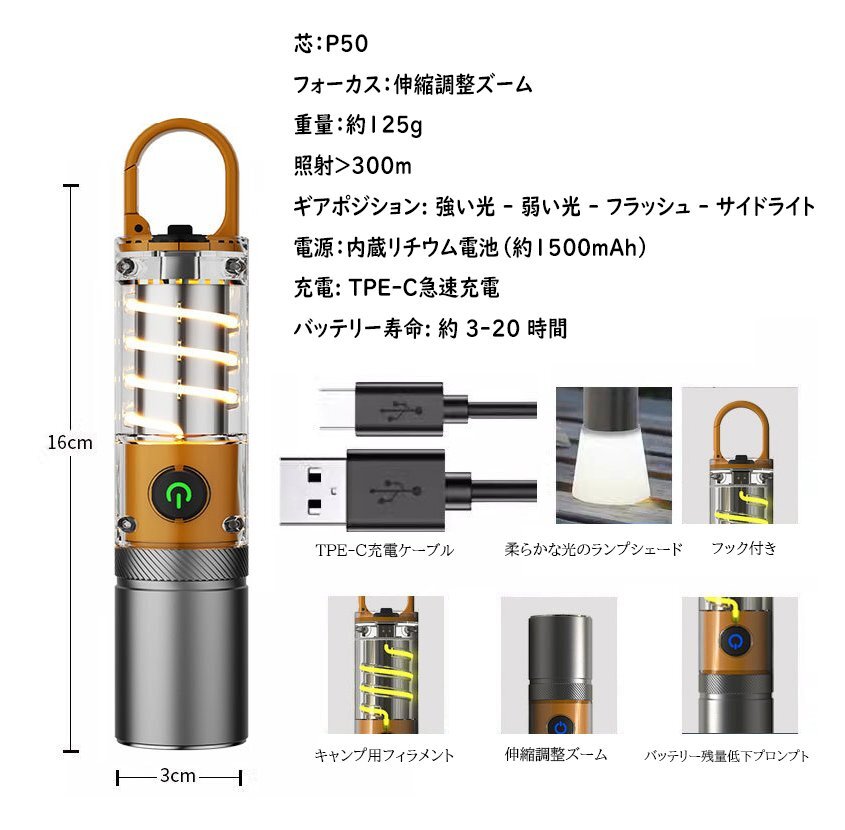 芯:P50

フォーカス:伸縮調整ズーム

重量:約125g

照射>300m

ギアポジション: 強い光 - 弱い光 - フラッシュ - サイドライト

電源:内蔵リチウム電池(約1500mAh)

充電: TPE-C急速充電

バッテリー寿命: 約 3-20 時間

16cm

3cm

TPE-C充電ケーブル

柔らかな光のランプシェード

フック付き

キャンプ用フィラメント

伸縮調整ズーム

バッテリー残量低下プロンプト