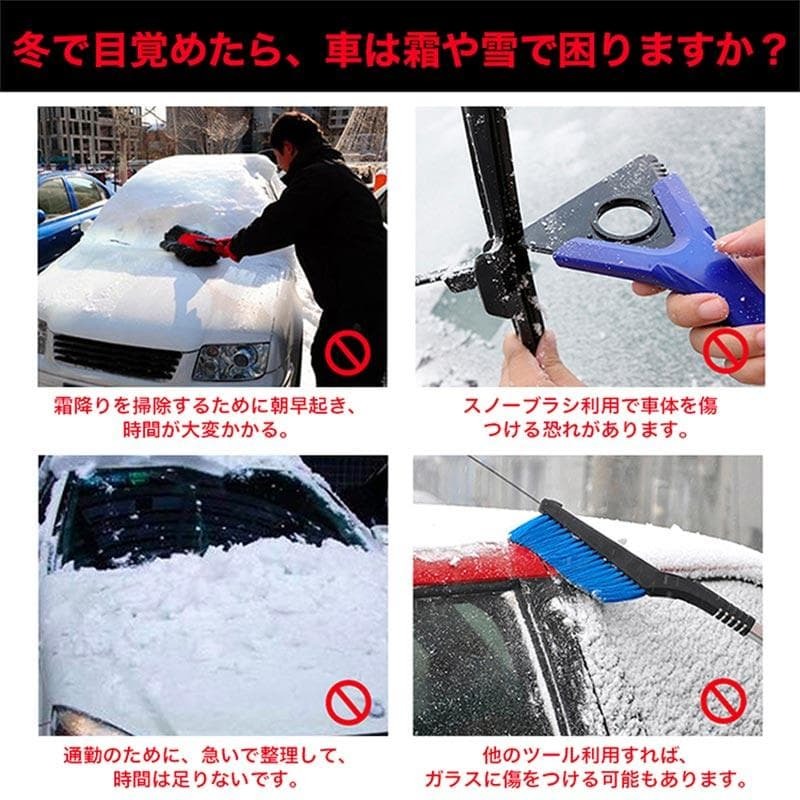 冬で目覚めたら、車は霜や雪で困りますか？

霜降りを掃除するために朝早起き、時間が大変かかる。

スノーブラシ利用で車体を傷つける恐れがあります。

通勤のために、急いで整理して、時間は足りないです。

他のツール利用すれば、ガラスに傷をつける可能もあります。