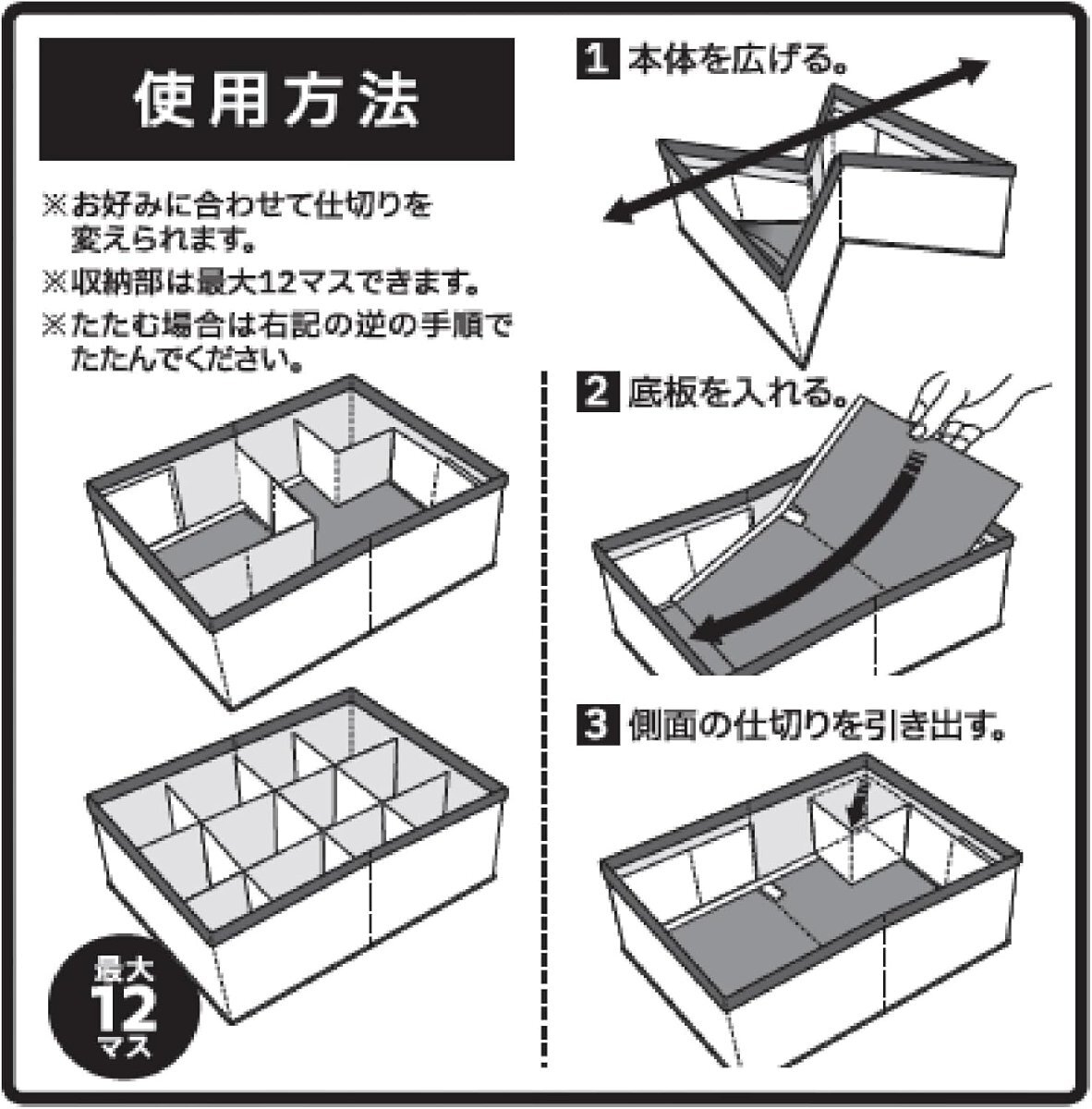 使用方法

※お好みに合わせて仕切りを変えられます。

※収納部は最大12マスできます。

※たたむ場合は右記の逆の手順でたたんでください。

最大
12
マス

1 本体を広げる。

2 底板を入れる。

3 側面の仕切りを引き出す。