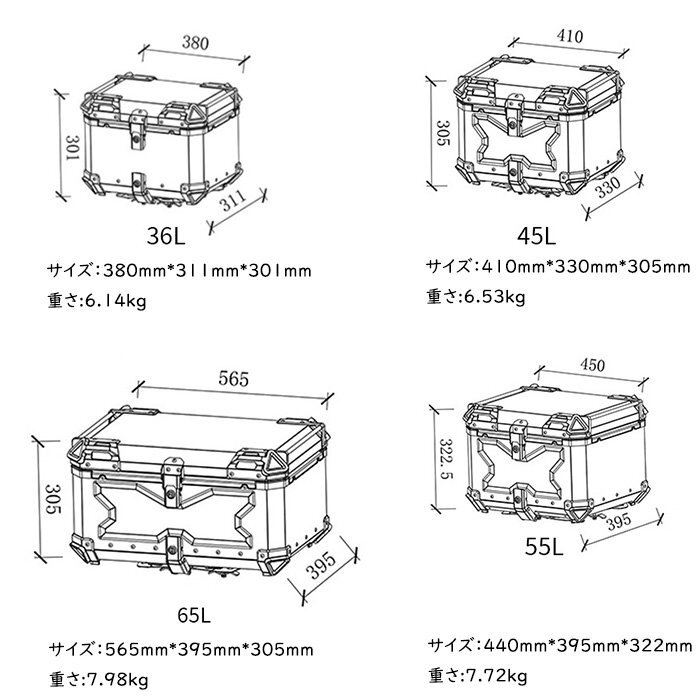 380

301

311

36L

サイズ:380mm*311mm*301mm

重さ:6.14kg

410

305

330

45L

サイズ:410mm*330mm*305mm

重さ:6.53kg

565

305

395

65L

サイズ:565mm*395mm*305mm

重さ:7.98kg

450

322.5

395

55L

サイズ:440mm*395mm*322mm

重さ:7.72kg