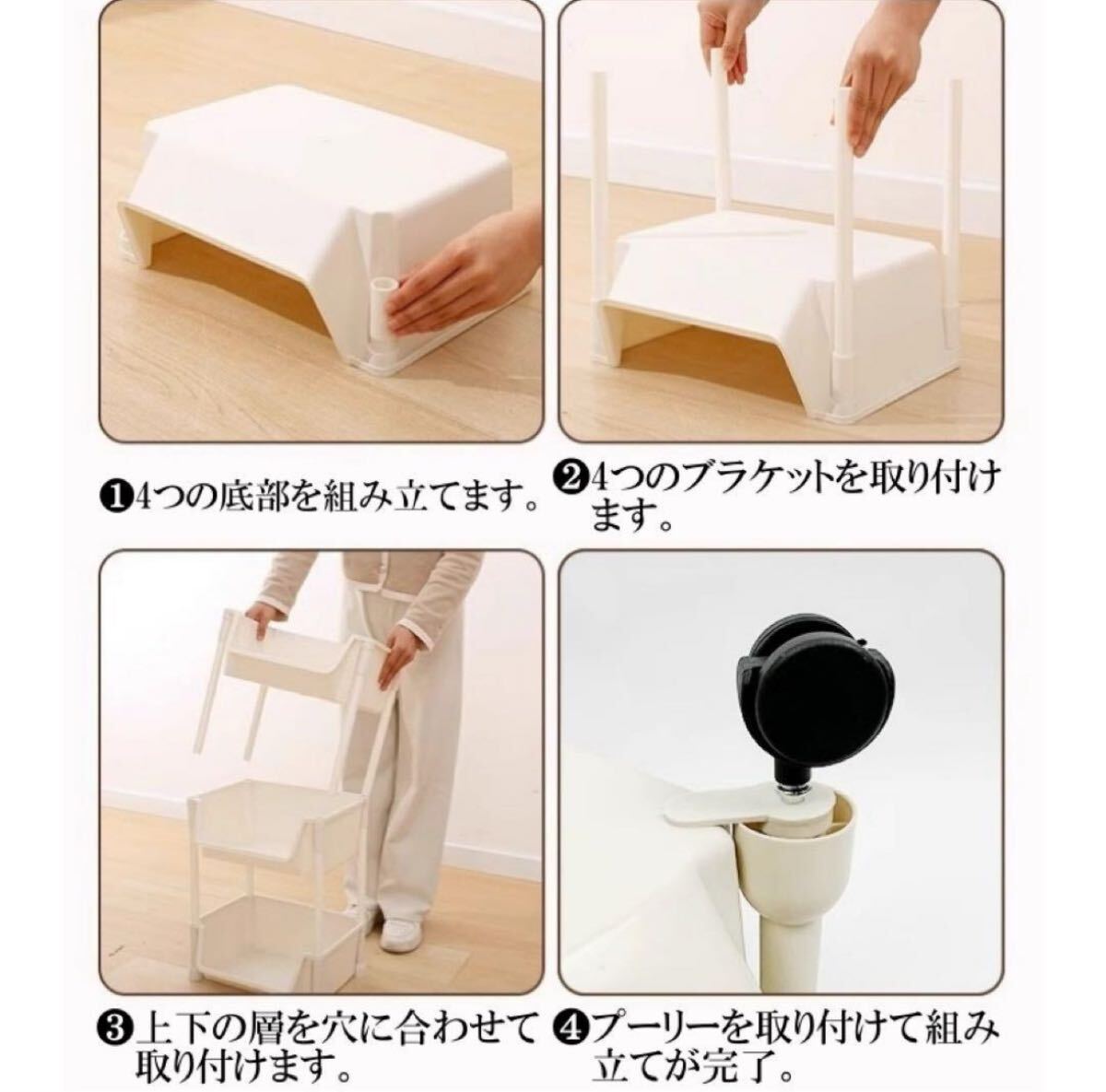 ❶4つの底部を組み立てます。

❷4つのブラケットを取り付けます。

❸上下の層を穴に合わせて取り付けます。

❹プーリーを取り付けて組み立てが完了。