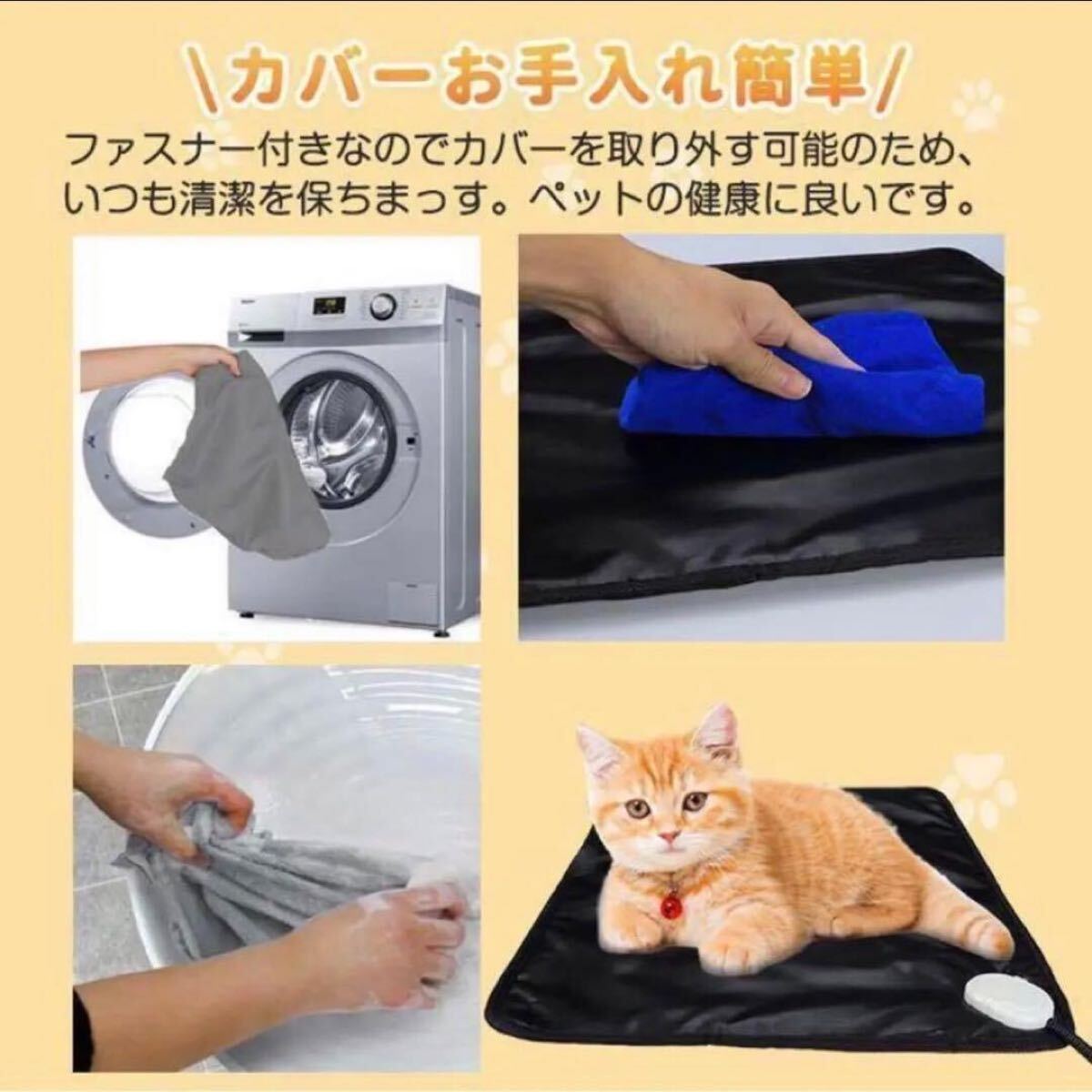 \カバーお手入れ簡単/

ファスナー付きなのでカバーを取り外す可能のため、いつも清潔を保ちまっす。ペットの健康に良いです。