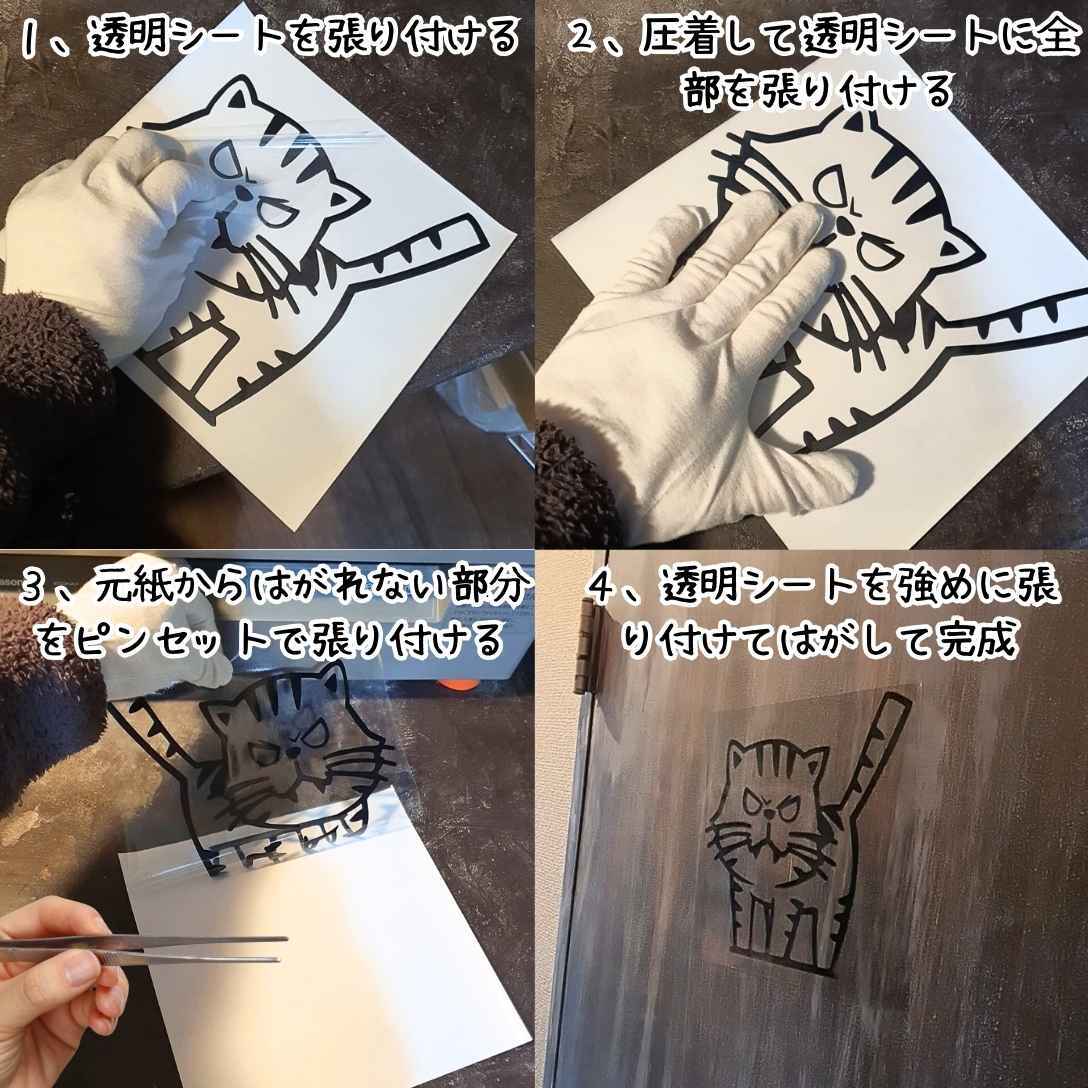 1、透明シートを張り付ける

2、圧着して透明シートに全部を張り付ける

3、元紙からはがれない部分をピンセットで張り付ける

4、透明シートを強めに張り付けてはがして完成