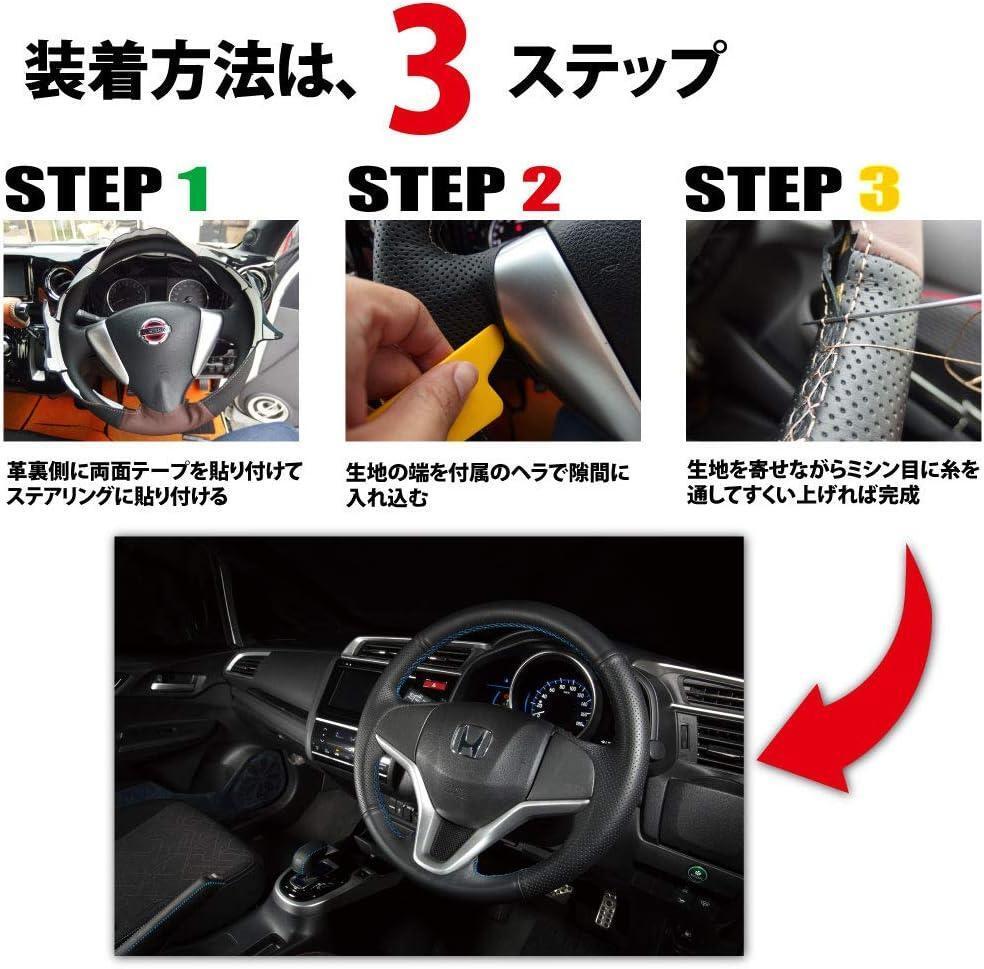 装着方法は、3 ステップ

STEP 1

革裏側に両面テープを貼り付けてステアリングに貼り付ける

STEP 2

生地の端を付属のヘラで隙間に入れ込む

STEP 3

生地を寄せながらミシン目に糸を通してすくい上げれば完成