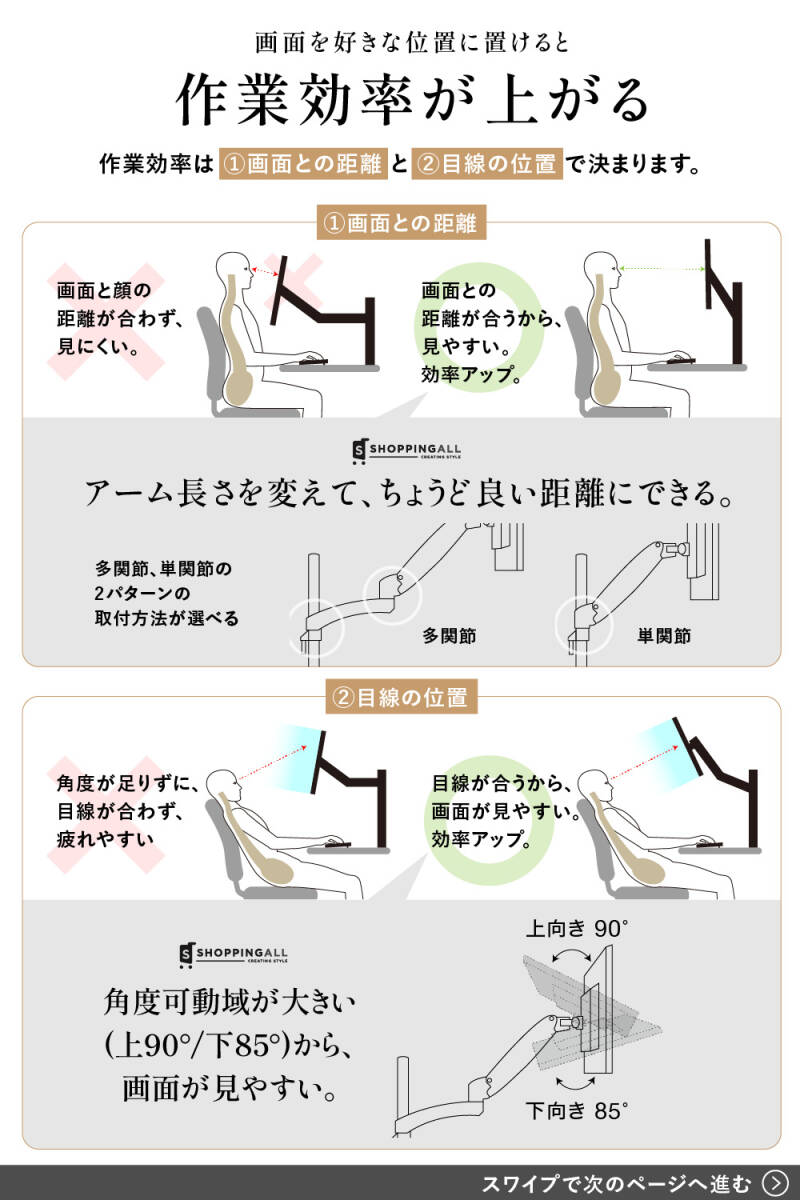 画面を好きな位置に置けると

作業効率が上がる

作業効率は ①画面との距離 と ②目線の位置 で決まります。

①画面との距離

画面と顔の距離が合わず、見にくい。

画面との距離が合うから、見やすい。効率アップ。

SHOPPINGALL CREATING STYLE

アーム長さを変えて、ちょうど良い距離にできる。

多関節、単関節の2パターンの取付方法が選べる

多関節

単関節

②目線の位置

角度が足りずに、目線が合わず、疲れやすい

目線が合うから、画面が見やすい。効率アップ。

SHOPPINGALL CREATING STYLE

角度可動域が大きい(上90°/下85°)から、画面が見やすい。

上向き 90°

下向き 85°

スワイプで次のページへ進む