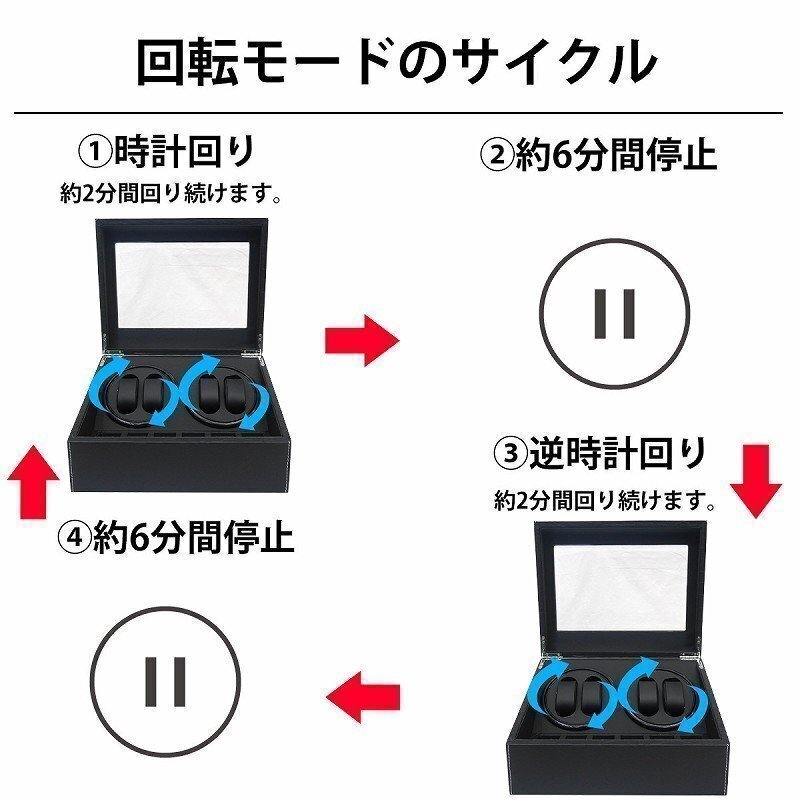 回転モードのサイクル

①時計回り
約2分間回り続けます。

②約6分間停止

③逆時計回り
約2分間回り続けます。

④約6分間停止