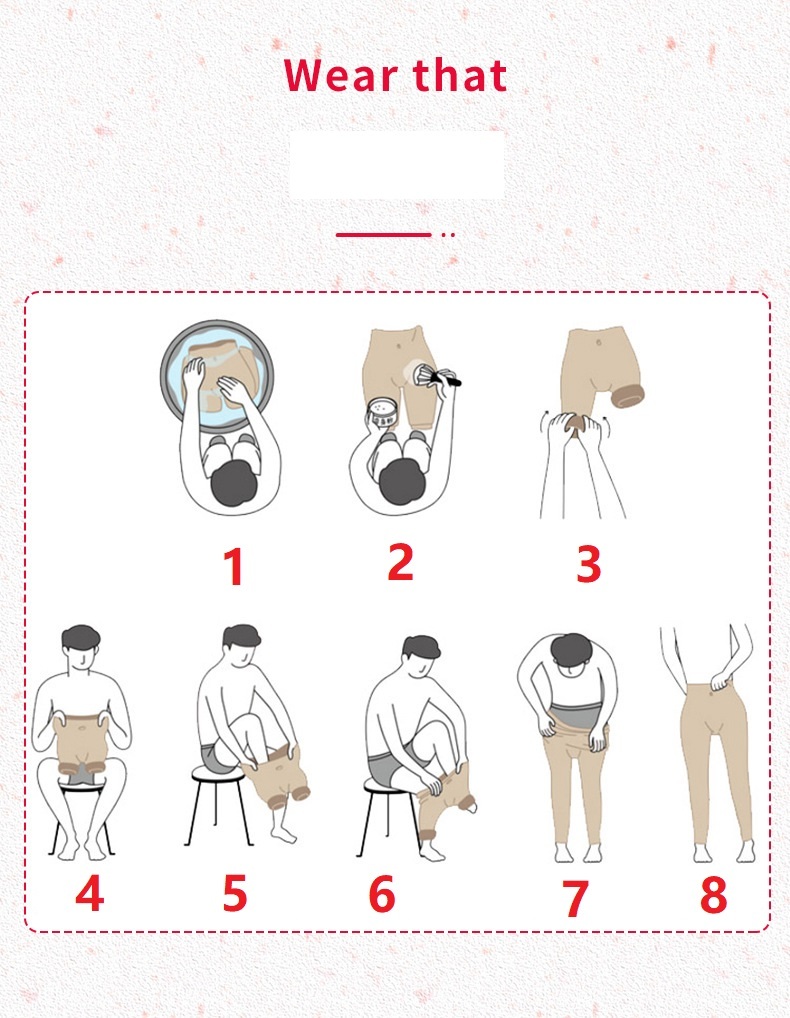 Wear that

1
2
3
4
5
6
7
8