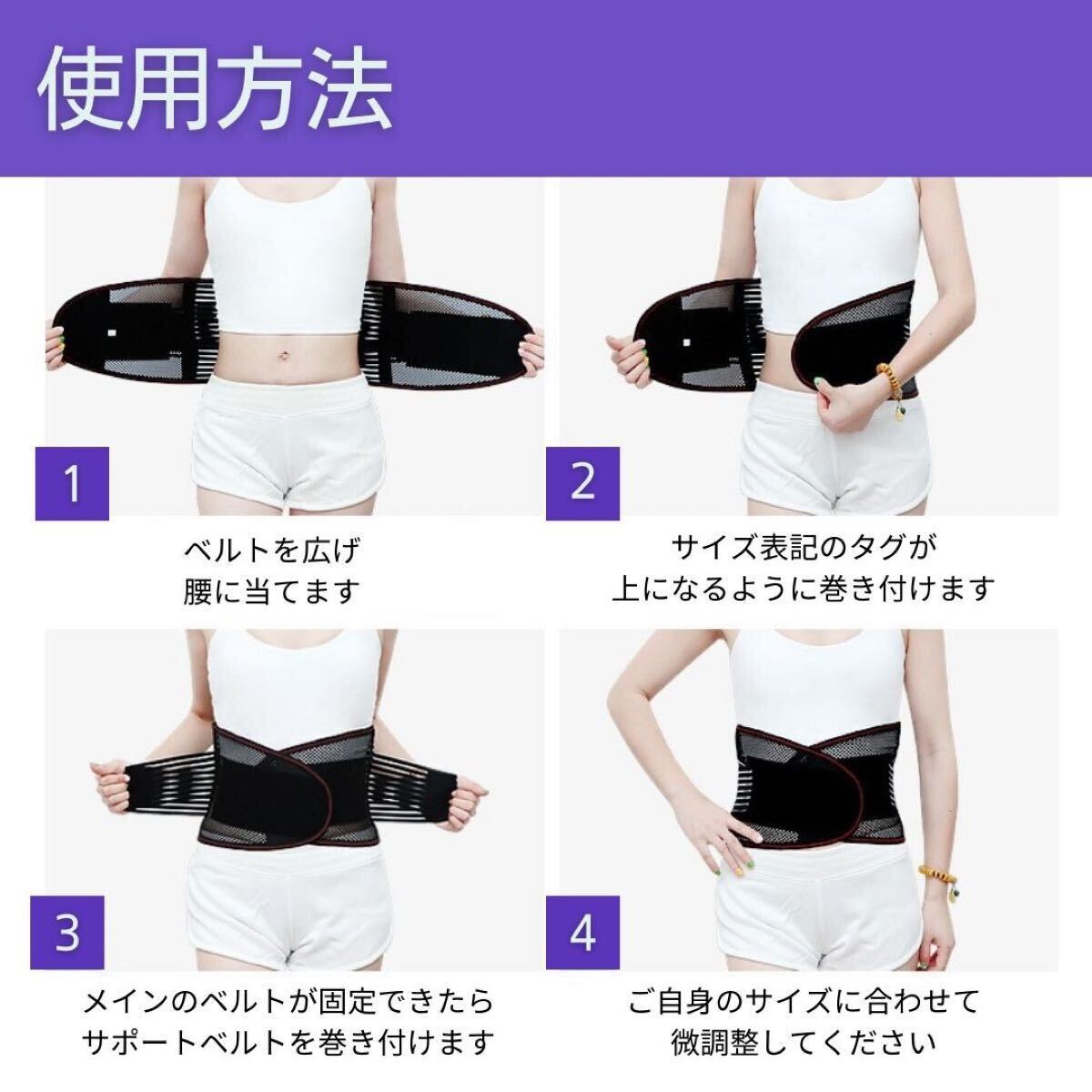 使用方法

1

ベルトを広げ
腰に当てます

2

サイズ表記のタグが
上になるように巻き付けます

3

メインのベルトが固定できたら
サポートベルトを巻き付けます

4

ご自身のサイズに合わせて
微調整してください