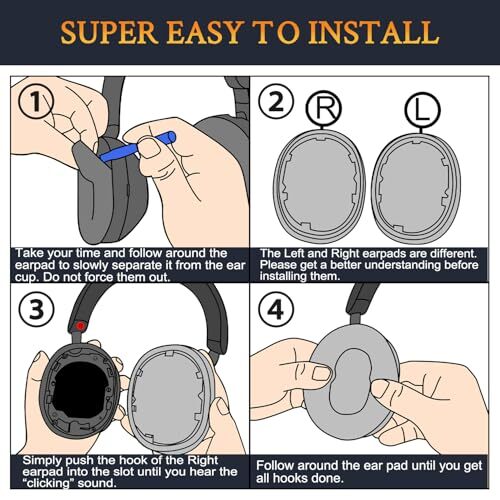 SUPER EASY TO INSTALL

1

Take your time and follow around the earpad to slowly separate it from the ear cup. Do not force them out.

2

R

L

The Left and Right earpads are different. Please get a better understanding before installing them.

3

Simply push the hook of the Right earpad into the slot until you hear the "clicking" sound.

4

Follow around the ear pad until you get all hooks done.