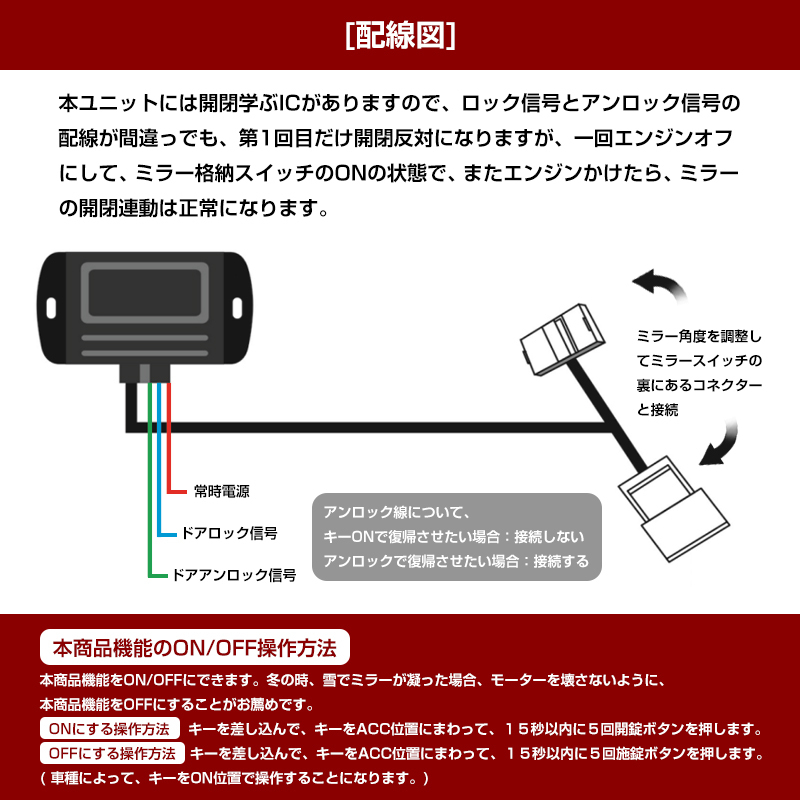 [配線図]

本ユニットには開閉学ぶICがありますので、ロック信号とアンロック信号の配線が間違っでも、第1回目だけ開閉反対になりますが、一回エンジンオフにして、ミラー格納スイッチのONの状態で、またエンジンかけたら、ミラーの開閉連動は正常になります。

ミラー角度を調整してミラースイッチの裏にあるコネクターと接続

常時電源

ドアロック信号

ドアアンロック信号

アンロック線について、
キーONで復帰させたい場合：接続しない
アンロックで復帰させたい場合：接続する

本商品機能のON/OFF操作方法

本商品機能をON/OFFにできます。冬の時、雪でミラーが凝った場合、モーターを壊さないように、本商品機能をOFFにすることがお薦めです。

ONにする操作方法　キーを差し込んで、キーをACC位置にまわって、１５秒以内に５回開錠ボタンを押します。

OFFにする操作方法　キーを差し込んで、キーをACC位置にまわって、１５秒以内に５回施錠ボタンを押します。

（車種によって、キーをON位置で操作することになります。）