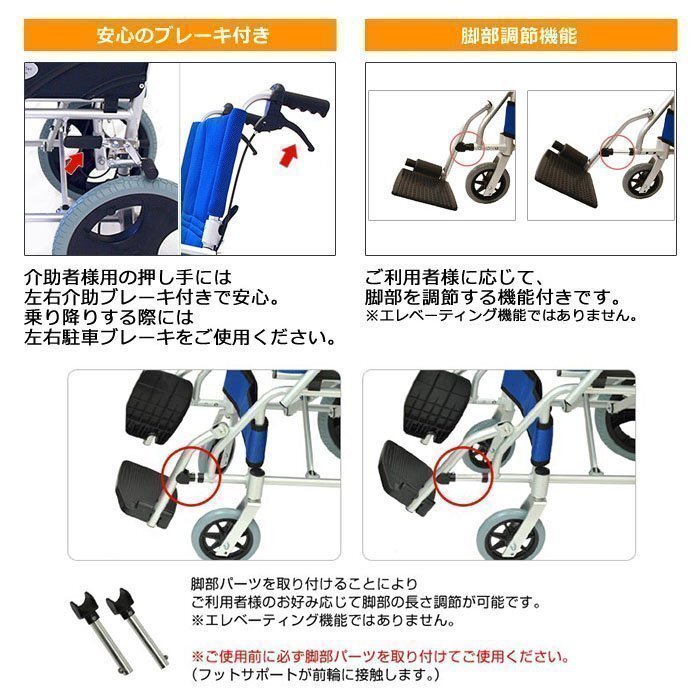 安心のブレーキ付き

介助者様用の押し手には
左右介助ブレーキ付きで安心。
乗り降りする際には
左右駐車ブレーキをご使用ください。

脚部調節機能

ご利用者様に応じて、
脚部を調節する機能付きです。
※エレベーティング機能ではありません。

脚部パーツを取り付けることにより
ご利用者様のお好み応じて脚部の長さ調節が可能です。
※エレベーティング機能ではありません。

※ご使用前に必ず脚部パーツを取り付けてご使用ください。
(フットサポートが前輪に接触します。)