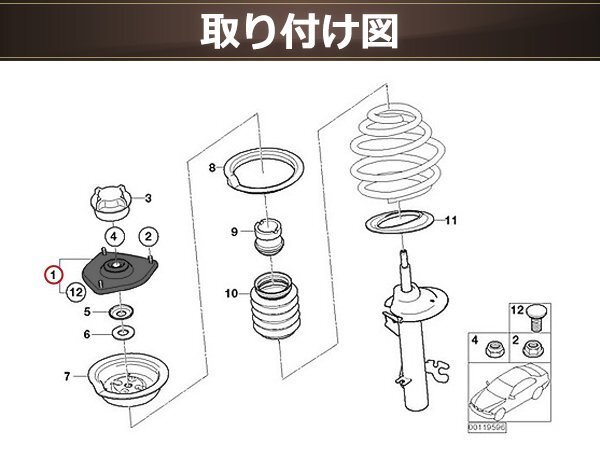 取り付け図

3
4
2
1
12
5
6
7
8
9
10
11
12
4
2
00119596