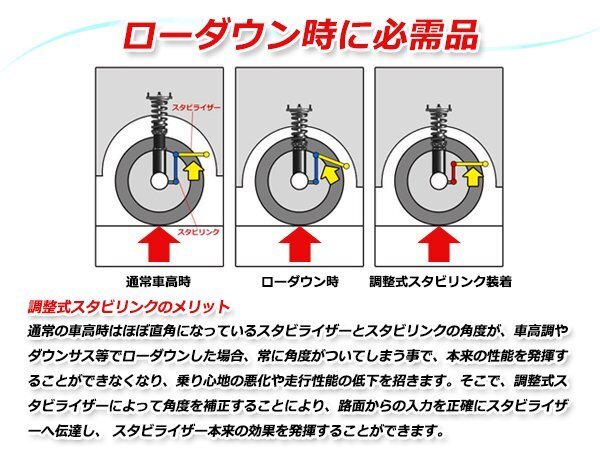 ローダウン時に必需品

スタビライザー

スタビリンク

通常車高時

ローダウン時

調整式スタビリンク装着

調整式スタビリンクのメリット

通常の車高時はほぼ直角になっているスタビライザーとスタビリンクの角度が、車高調やダウンサス等でローダウンした場合、常に角度がついてしまう事で、本来の性能を発揮することができなくなり、乗り心地の悪化や走行性能の低下を招きます。そこで、調整式スタビライザーによって角度を補正することにより、路面からの入力を正確にスタビライザーへ伝達し、 スタビライザー本来の効果を発揮することができます。