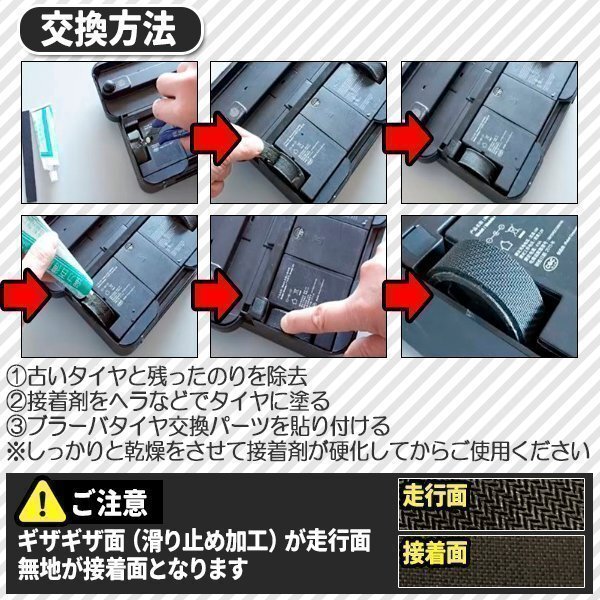 交換方法

①古いタイヤと残ったのりを除去
②接着剤をヘラなどでタイヤに塗る
③ブラーバタイヤ交換パーツを貼り付ける
※しっかりと乾燥をさせて接着剤が硬化してからご使用ください

ご注意
ギザギザ面（滑り止め加工）が走行面
無地が接着面となります

走行面
接着面