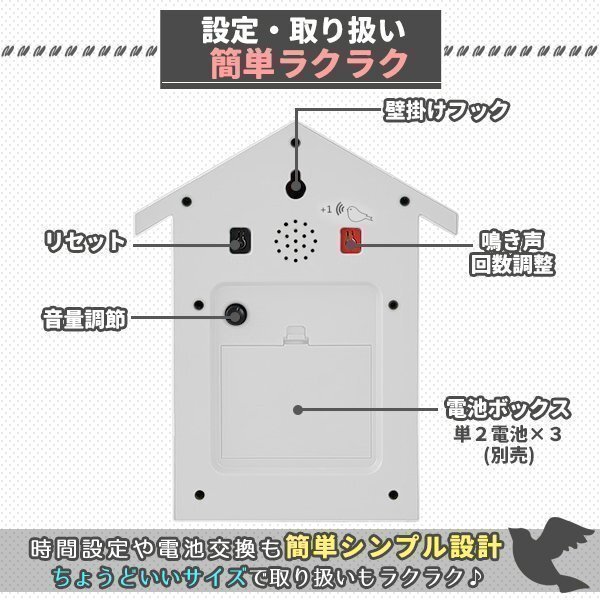 設定・取り扱い
簡単ラクラク

壁掛けフック

+1

リセット

鳴き声
回数調整

音量調節

電池ボックス
単２電池×３
(別売)

時間設定や電池交換も簡単シンプル設計
ちょうどいいサイズで取り扱いもラクラク♪