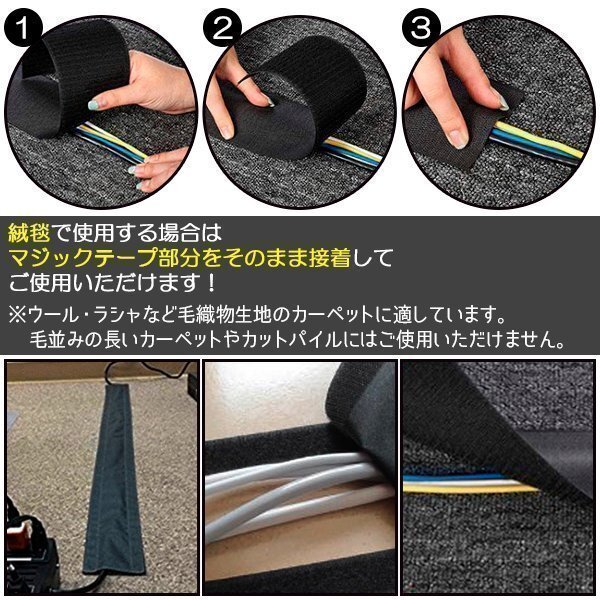 1

2

3

絨毯で使用する場合は
マジックテープ部分をそのまま接着して
ご使用いただけます！

※ウール・ラシャなど毛織物生地のカーペットに適しています。
毛並みの長いカーペットやカットパイルにはご使用いただけません。