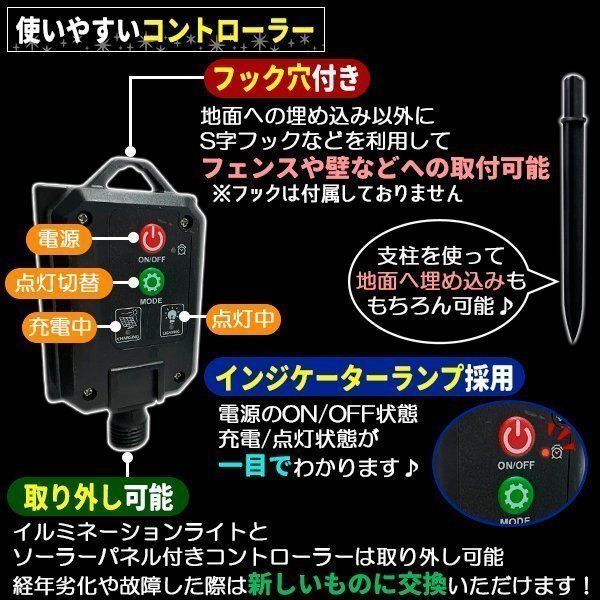 使いやすいコントローラー

フック穴付き

地面への埋め込み以外に
S字フックなどを利用して
フェンスや壁などへの取付可能
※フックは付属しておりません

電源
ON/OFF
点灯切替
MODE
充電中
CHARGING
LIGHTING
点灯中

支柱を使って
地面へ埋め込みも
もちろん可能♪

インジケーターランプ採用

電源のON/OFF状態
充電/点灯状態が
一目でわかります♪

ON/OFF
MODE

取り外し可能

イルミネーションライトと
ソーラーパネル付きコントローラーは取り外し可能
経年劣化や故障した際は新しいものに交換いただけます！