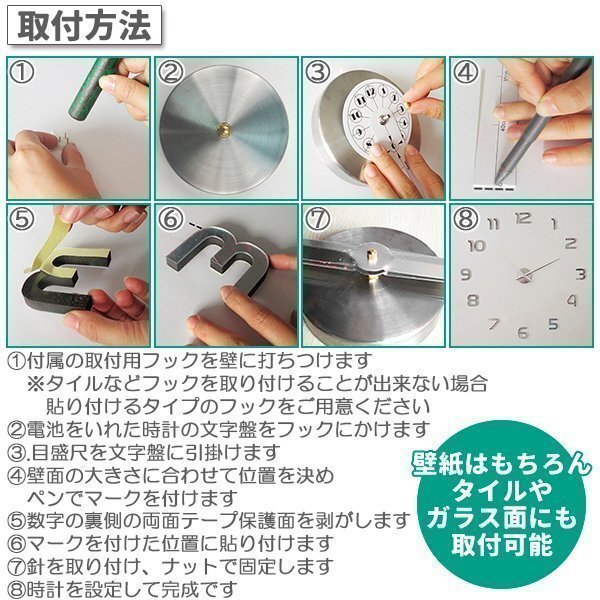 取付方法

①

②

③

④

⑤

⑥

⑦

⑧

11 12 1
10 2
9 3
8 4
7 6 5

①付属の取付用フックを壁に打ちつけます
※タイルなどフックを取り付けることが出来ない場合
貼り付けるタイプのフックをご用意ください
②電池をいれた時計の文字盤をフックにかけます
③.目盛尺を文字盤に引掛けます
④壁面の大きさに合わせて位置を決め
ペンでマークを付けます
⑤数字の裏側の両面テープ保護面を剥がします
⑥マークを付けた位置に貼り付けます
⑦針を取り付け、ナットで固定します
⑧時計を設定して完成です

壁紙はもちろん
タイルや
ガラス面にも
取付可能