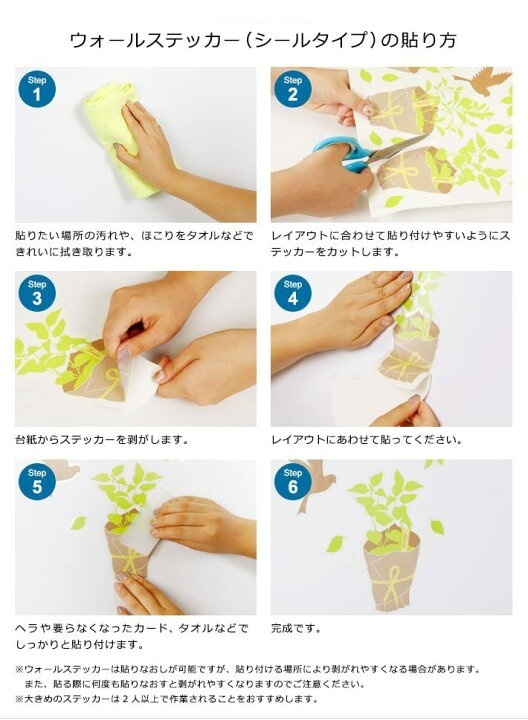 ウォールステッカー（シールタイプ）の貼り方

Step 1

貼りたい場所の汚れや、ほこりをタオルなどできれいに拭き取ります。

Step 2

レイアウトに合わせて貼り付けやすいようにステッカーをカットします。

Step 3

台紙からステッカーを剥がします。

Step 4

レイアウトにあわせて貼ってください。

Step 5

ヘラや要らなくなったカード、タオルなどでしっかりと貼り付けます。

Step 6

完成です。

※ウォールステッカーは貼りなおしが可能ですが、貼り付ける場所により剥がれやすくなる場合があります。
また、貼る際に何度も貼りなおすと剥がれやすくなりますのでご注意ください。
※大きめのステッカーは２人以上で作業されることをおすすめします。