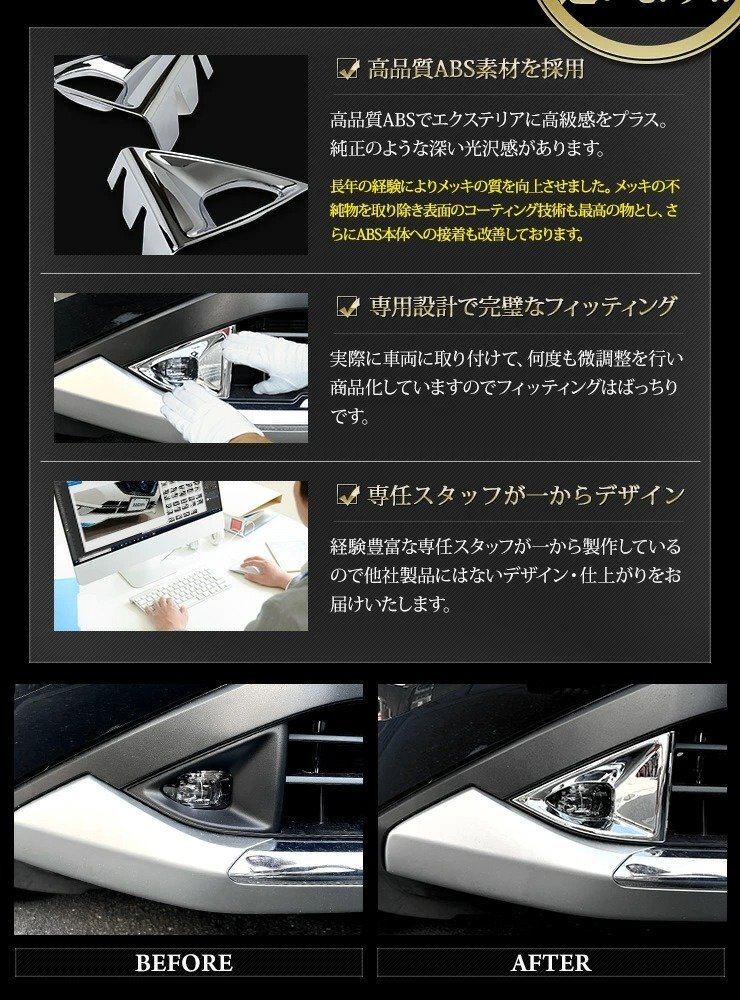 高品質ABS素材を採用

高品質ABSでエクステリアに高級感をプラス。純正のような深い光沢感があります。

長年の経験によりメッキの質を向上させました。メッキの不純物を取り除き表面のコーティング技術も最高の物とし、さらにABS本体への接着も改善しております。

専用設計で完璧なフィッティング

実際に車両に取り付けて、何度も微調整を行い商品化していますのでフィッティングはばっちりです。

専任スタッフが一からデザイン

経験豊富な専任スタッフが一から製作しているので他社製品にはないデザイン・仕上がりをお届けいたします。

BEFORE

AFTER