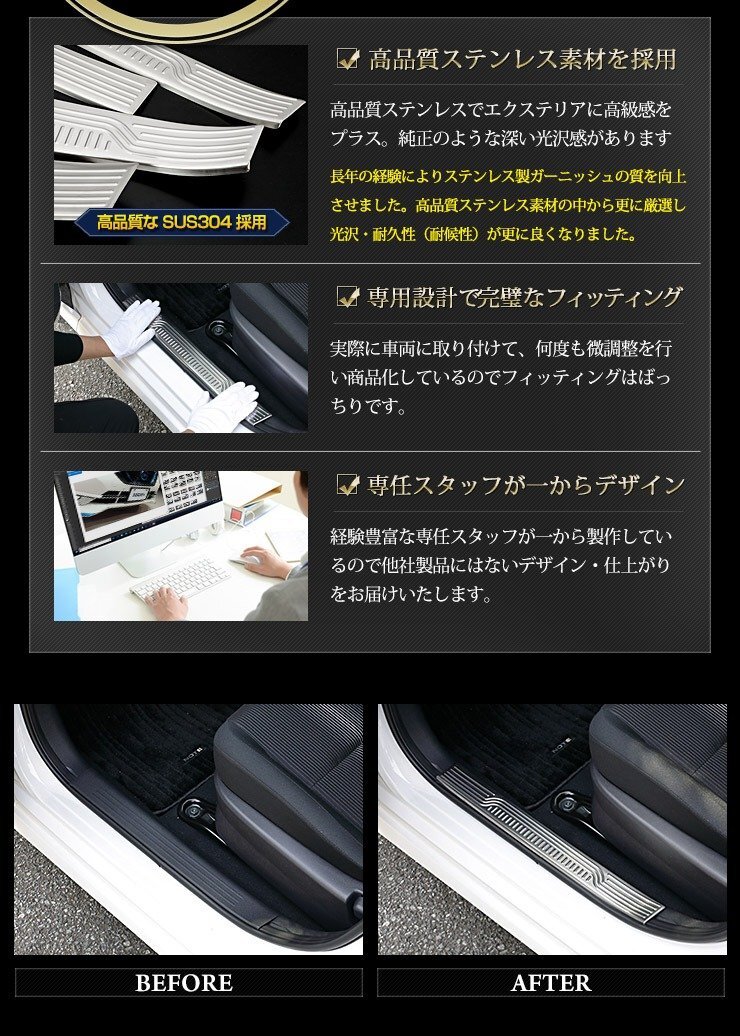 高品質な SUS304 採用

高品質ステンレス素材を採用

高品質ステンレスでエクステリアに高級感をプラス。純正のような深い光沢感があります

長年の経験によりステンレス製ガーニッシュの質を向上させました。高品質ステンレス素材の中から更に厳選し光沢・耐久性（耐候性）が更に良くなりました。

専用設計で完璧なフィッティング

実際に車両に取り付けて、何度も微調整を行い商品化しているのでフィッティングはばっちりです。

専任スタッフが一からデザイン

経験豊富な専任スタッフが一から製作しているので他社製品にはないデザイン・仕上がりをお届けいたします。

BEFORE

AFTER