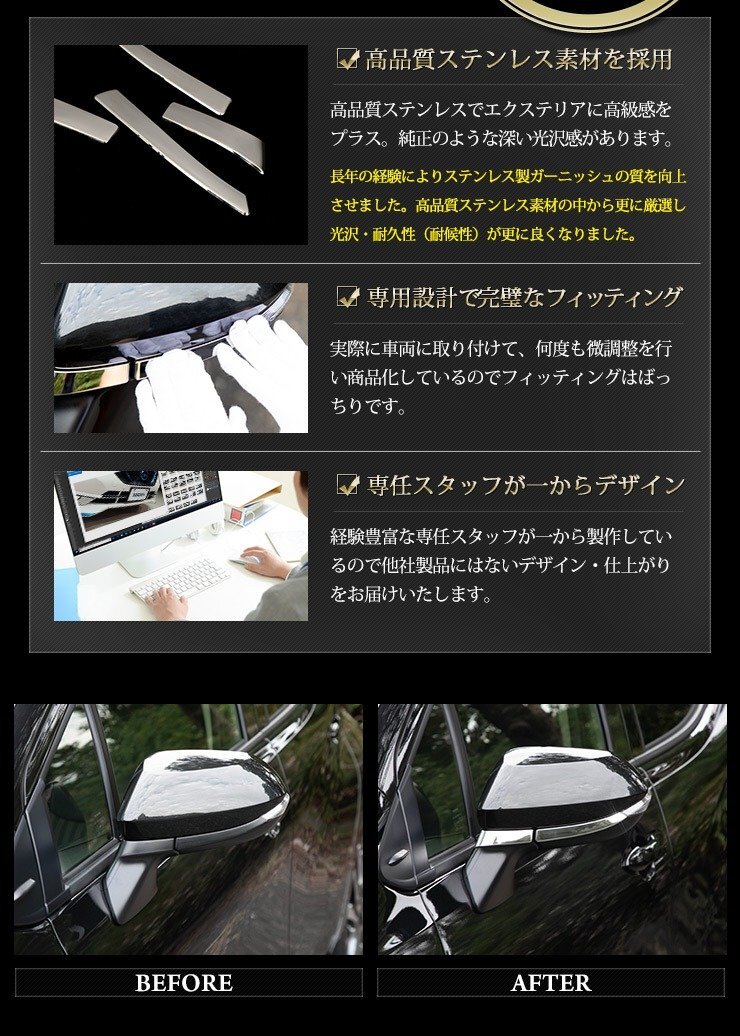 高品質ステンレス素材を採用

高品質ステンレスでエクステリアに高級感をプラス。純正のような深い光沢感があります。

長年の経験によりステンレス製ガーニッシュの質を向上させました。高品質ステンレス素材の中から更に厳選し光沢・耐久性（耐候性）が更に良くなりました。

専用設計で完璧なフィッティング

実際に車両に取り付けて、何度も微調整を行い商品化しているのでフィッティングはばっちりです。

専任スタッフが一からデザイン

経験豊富な専任スタッフが一から製作しているので他社製品にはないデザイン・仕上がりをお届けいたします。

BEFORE

AFTER