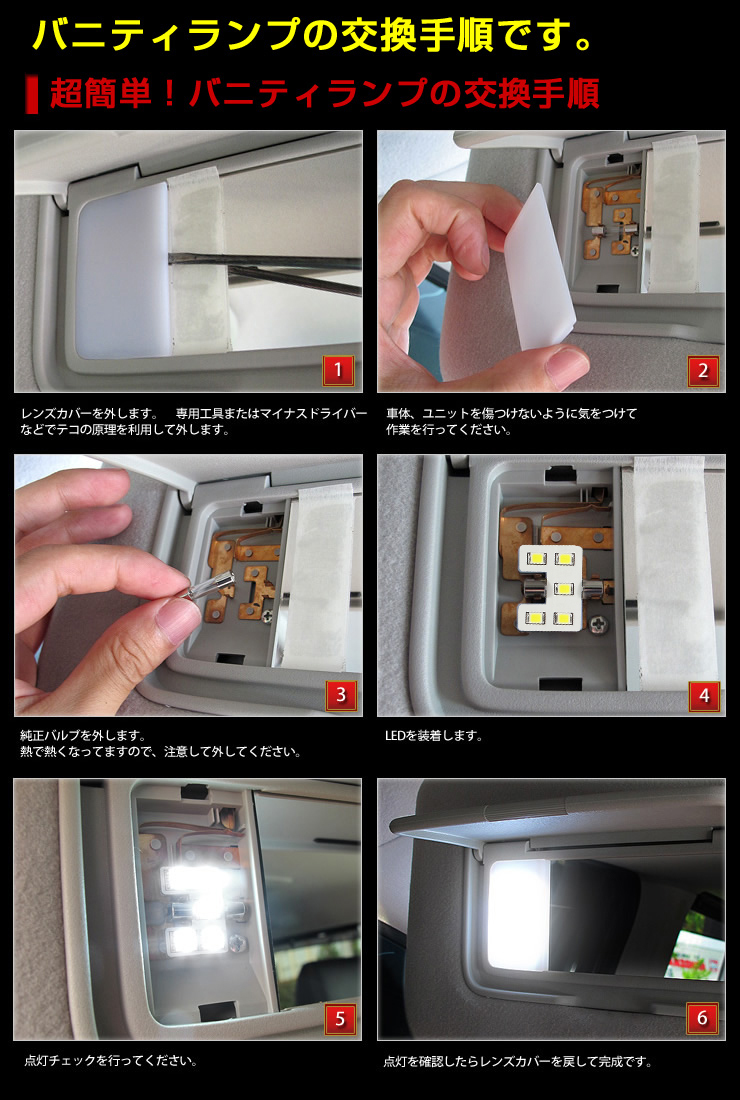 バニティランプの交換手順です。

超簡単！バニティランプの交換手順

1

レンズカバーを外します。　専用工具またはマイナスドライバーなどでテコの原理を利用して外します。

2

車体、ユニットを傷つけないように気をつけて作業を行ってください。

3

純正バルブを外します。
熱で熱くなってますので、注意して外してください。

4

LEDを装着します。

5

点灯チェックを行ってください。

6

点灯を確認したらレンズカバーを戻して完成です。