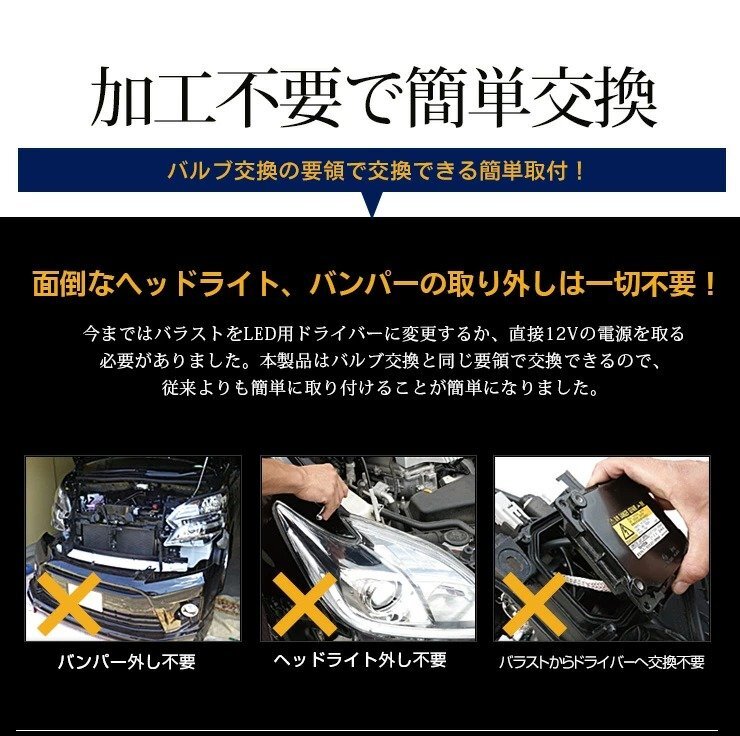 加工不要で簡単交換

バルブ交換の要領で交換できる簡単取付！

面倒なヘッドライト、バンパーの取り外しは一切不要！

今まではバラストをLED用ドライバーに変更するか、直接12Vの電源を取る必要がありました。本製品はバルブ交換と同じ要領で交換できるので、従来よりも簡単に取り付けることが簡単になりました。

バンパー外し不要

ヘッドライト外し不要

バラストからドライバーへ交換不要