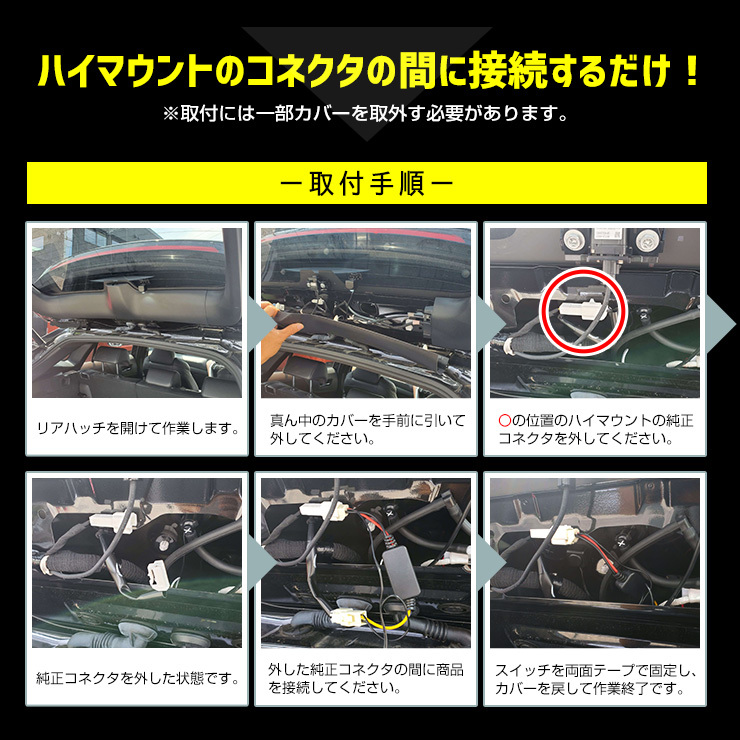 ハイマウントのコネクタの間に接続するだけ！
※取付には一部カバーを取外す必要があります。

ー取付手順ー

リアハッチを開けて作業します。

真ん中のカバーを手前に引いて外してください。

○の位置のハイマウントの純正コネクタを外してください。

純正コネクタを外した状態です。

外した純正コネクタの間に商品を接続してください。

スイッチを両面テープで固定し、カバーを戻して作業終了です。