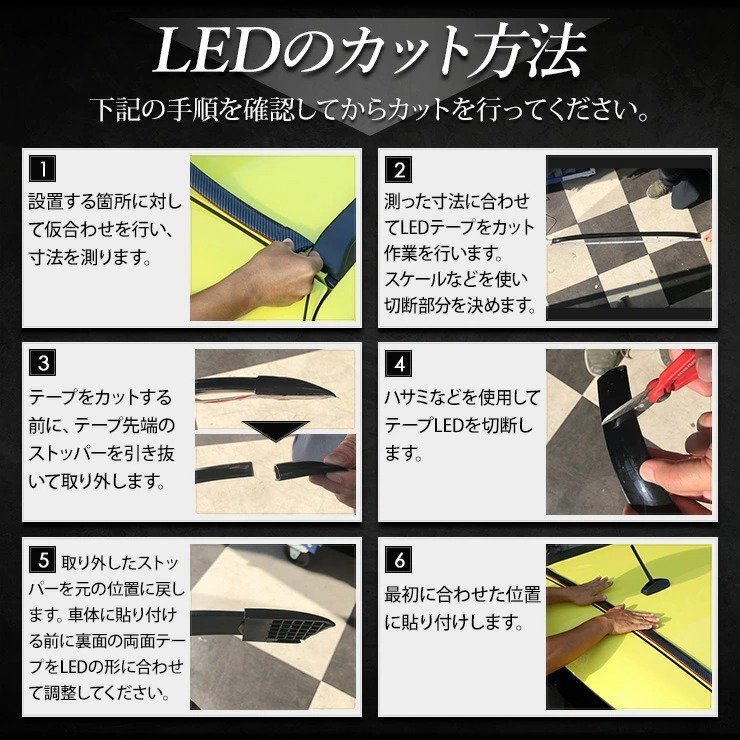 LEDのカット方法

下記の手順を確認してからカットを行ってください。

1
設置する箇所に対して仮合わせを行い、寸法を測ります。

2
測った寸法に合わせてLEDテープをカット作業を行います。スケールなどを使い切断部分を決めます。

3
テープをカットする前に、テープ先端のストッパーを引き抜いて取り外します。

4
ハサミなどを使用してテープLEDを切断します。

5
取り外したストッパーを元の位置に戻します。車体に貼り付ける前に裏面の両面テープをLEDの形に合わせて調整してください。

6
最初に合わせた位置に貼り付けします。