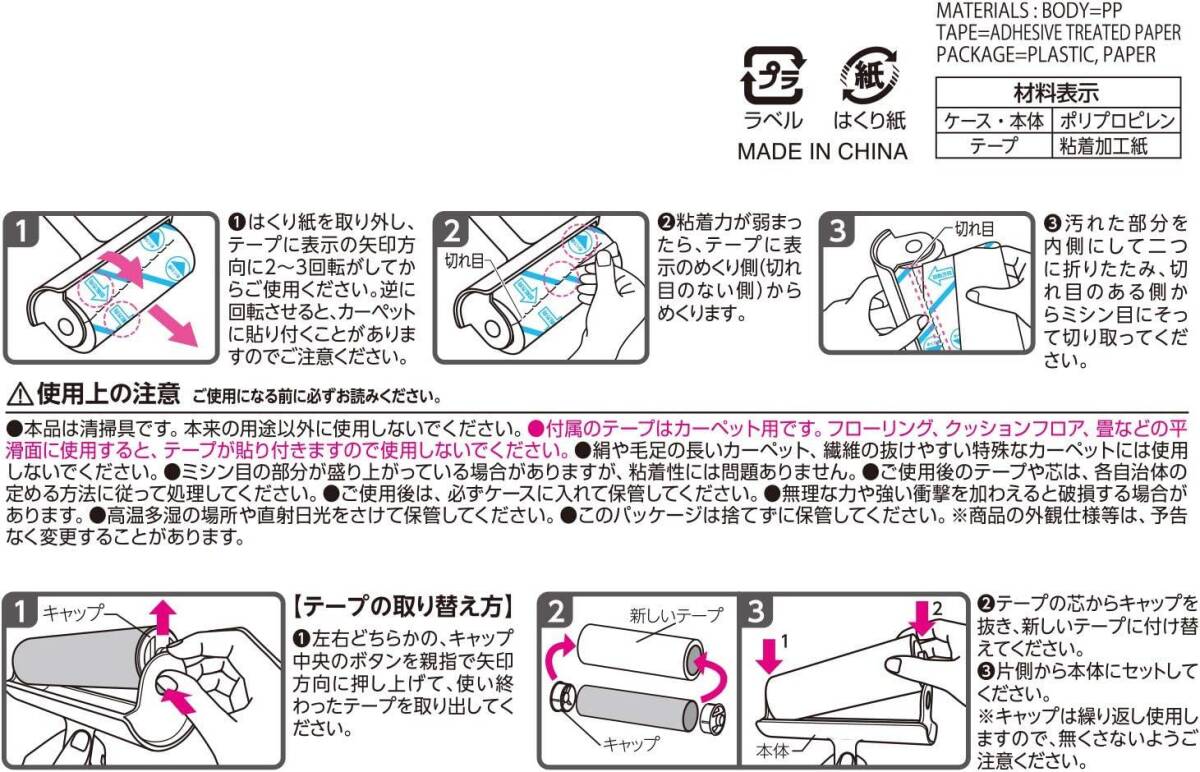 MATERIALS : BODY=PP
TAPE=ADHESIVE TREATED PAPER
PACKAGE=PLASTIC, PAPER

プラ
ラベル

紙
はくり紙

MADE IN CHINA

| 材料表示 | |
|---|---|
| ケース・本体 | ポリプロピレン |
| テープ | 粘着加工紙 |

1
❶はくり紙を取り外し、テープに表示の矢印方向に2~3回転がしてからご使用ください。逆に回転させると、カーペットに貼り付くことがありますのでご注意ください。

2
切れ目
❷粘着力が弱まったら、テープに表示のめくり側(切れ目のない側)からめくります。

3
切れ目
❸汚れた部分を内側にして二つに折りたたみ、切れ目のある側からミシン目にそって切り取ってください。

⚠使用上の注意 ご使用になる前に必ずお読みください。

●本品は清掃具です。本来の用途以外に使用しないでください。●付属のテープはカーペット用です。フローリング、クッションフロア、畳などの平滑面に使用すると、テープが貼り付きますので使用しないでください。●絹や毛足の長いカーペット、繊維の抜けやすい特殊なカーペットには使用しないでください。●ミシン目の部分が盛り上がっている場合がありますが、粘着性には問題ありません。●ご使用後のテープや芯は、各自治体の定める方法に従って処理してください。●ご使用後は、必ずケースに入れて保管してください。●無理な力や強い衝撃を加わえると破損する場合があります。●高温多湿の場所や直射日光をさけて保管してください。●このパッケージは捨てずに保管してください。※商品の外観仕様等は、予告なく変更することがあります。

1
キャップ

【テープの取り替え方】
❶左右どちらかの、キャップ中央のボタンを親指で矢印方向に押し上げて、使い終わったテープを取り出してください。

2
新しいテープ
キャップ

3
1
2
本体

❷テープの芯からキャップを抜き、新しいテープに付け替えてください。
❸片側から本体にセットしてください。
※キャップは繰り返し使用しますので、無くさないようご注意ください。