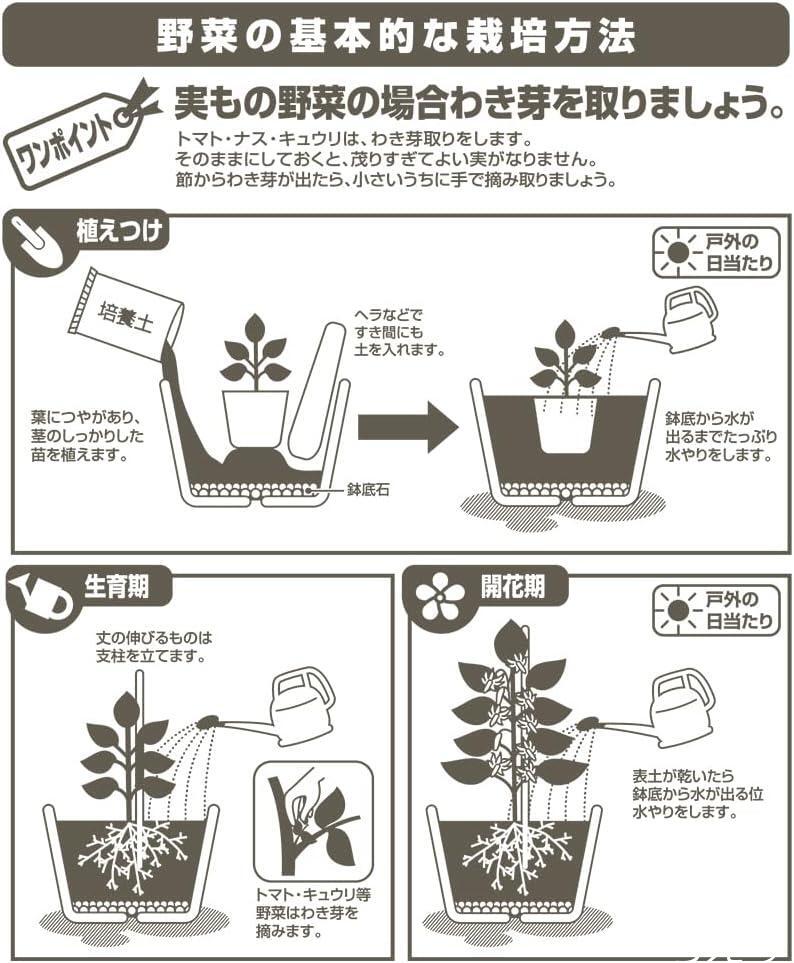 野菜の基本的な栽培方法

ワンポイント

実もの野菜の場合わき芽を取りましょう。

トマト・ナス・キュウリは、わき芽取りをします。
そのままにしておくと、茂りすぎてよい実がなりません。
節からわき芽が出たら、小さいうちに手で摘み取りましょう。

植えつけ

戸外の日当たり

培養土

ヘラなどですき間にも土を入れます。

葉につやがあり、茎のしっかりした苗を植えます。

鉢底石

鉢底から水が出るまでたっぷり水やりをします。

生育期

丈の伸びるものは支柱を立てます。

トマト・キュウリ等野菜はわき芽を摘みます。

開花期

戸外の日当たり

表土が乾いたら鉢底から水が出る位水やりをします。