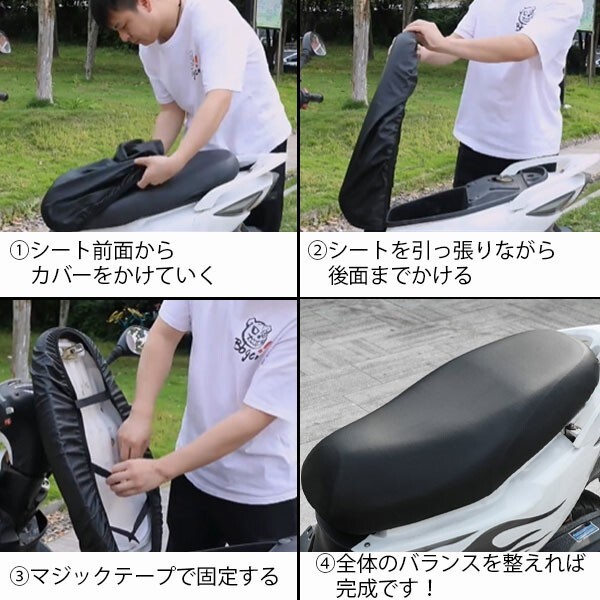 ①シート前面から
カバーをかけていく

②シートを引っ張りながら
後面までかける

③マジックテープで固定する

④全体のバランスを整えれば
完成です！