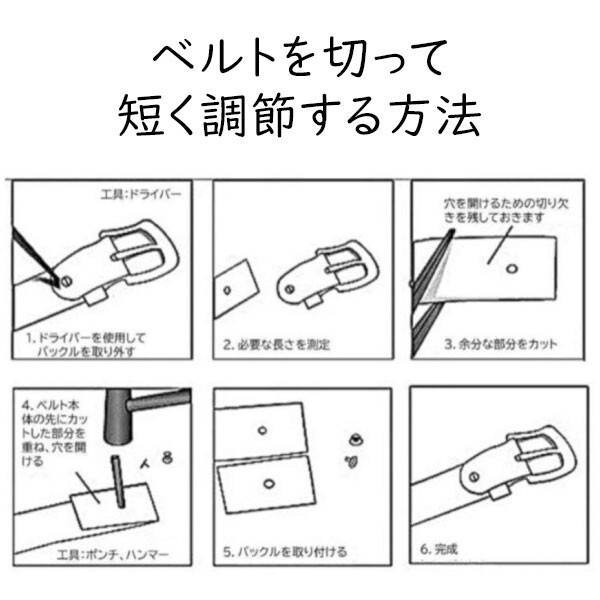 ベルトを切って
短く調節する方法

工具:ドライバー

1. ドライバーを使用してバックルを取り外す

2. 必要な長さを測定

穴を開けるための切り欠きを残しておきます

3. 余分な部分をカット

4. ベルト本体の先にカットした部分を重ね、穴を開ける

工具:ポンチ、ハンマー

5. バックルを取り付ける

6. 完成