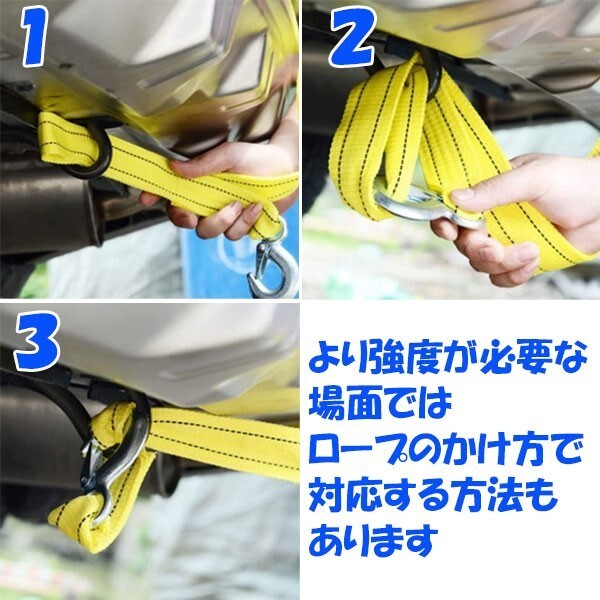 1

2

3

より強度が必要な場面ではロープのかけ方で対応する方法もあります