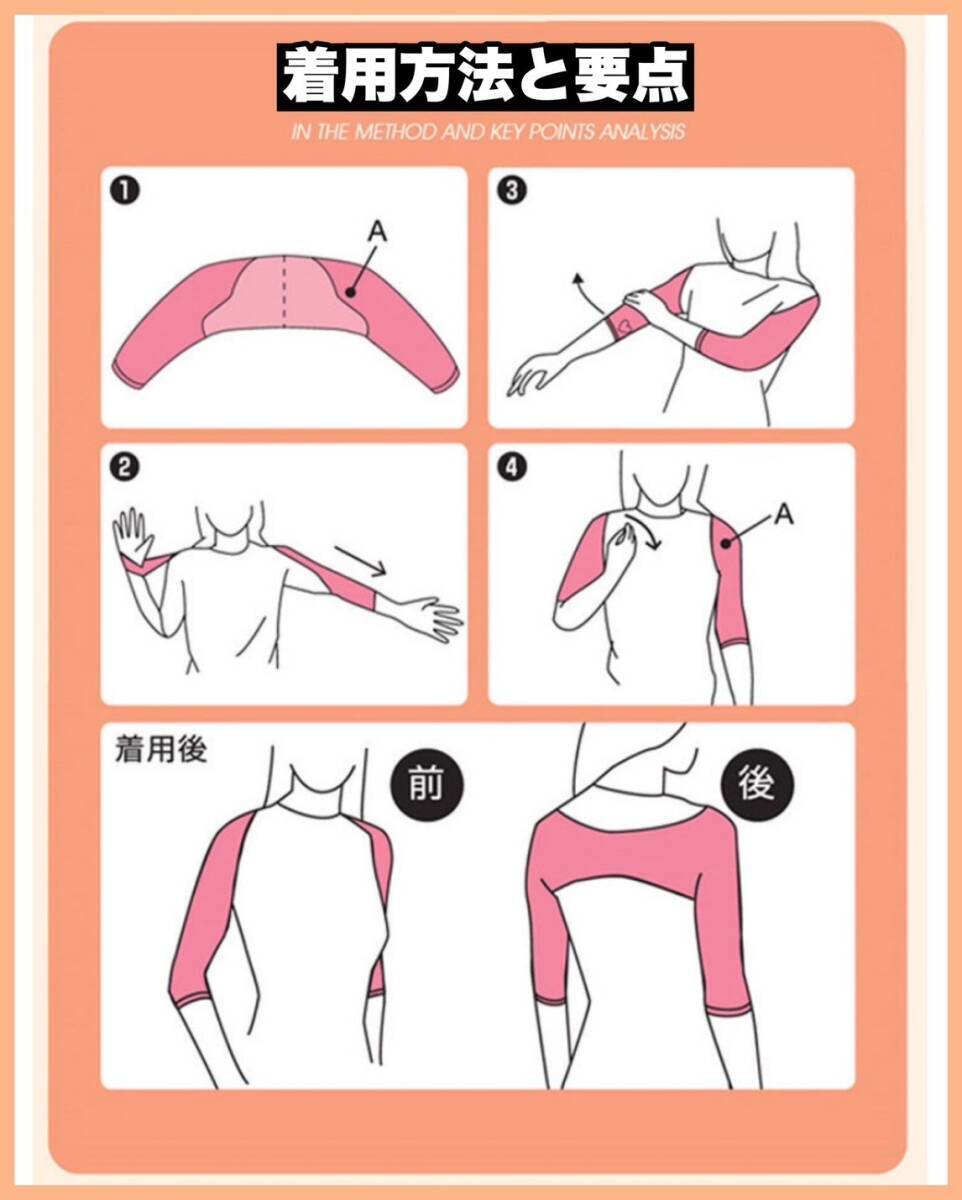 着用方法と要点

IN THE METHOD AND KEY POINTS ANALYSIS

❶

A

❸

❷

❹

A

着用後

前

後