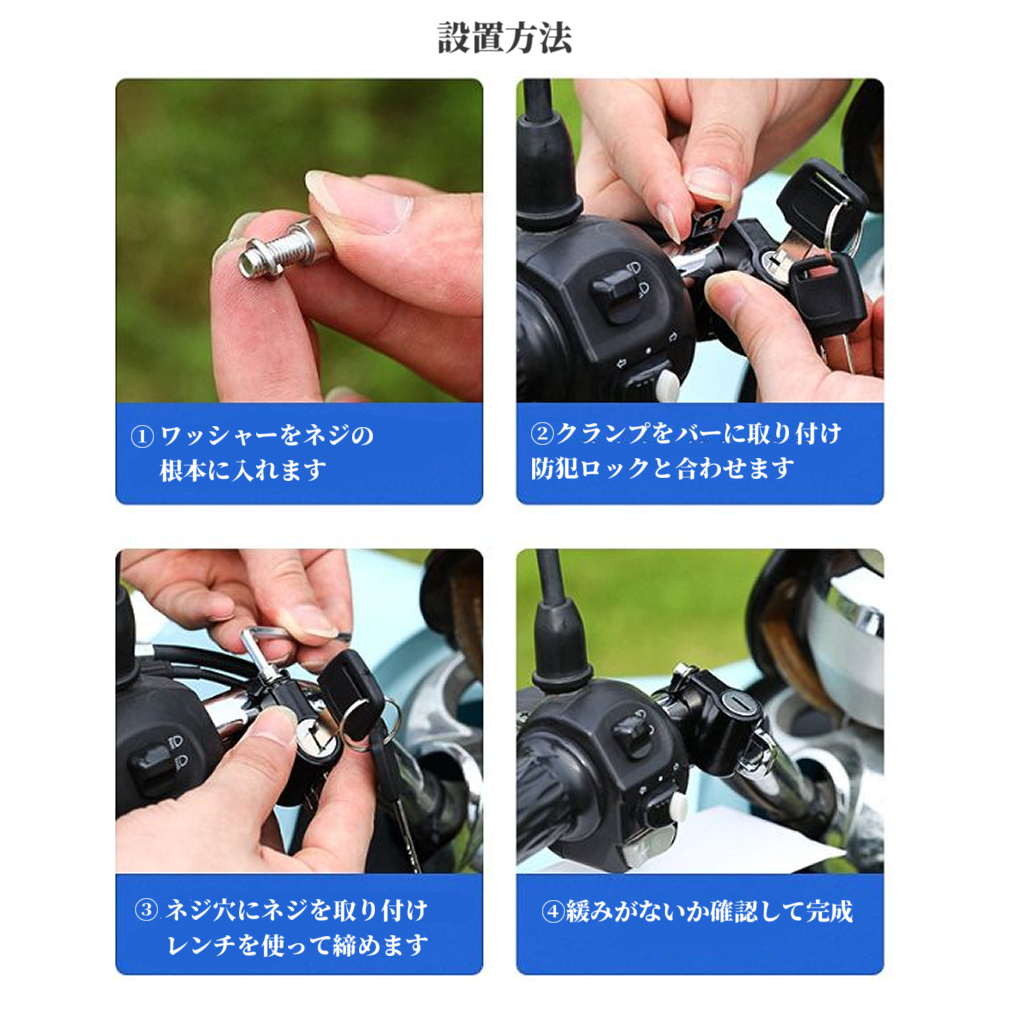 設置方法

① ワッシャーをネジの根本に入れます

②クランプをバーに取り付け防犯ロックと合わせます

③ ネジ穴にネジを取り付けレンチを使って締めます

④緩みがないか確認して完成