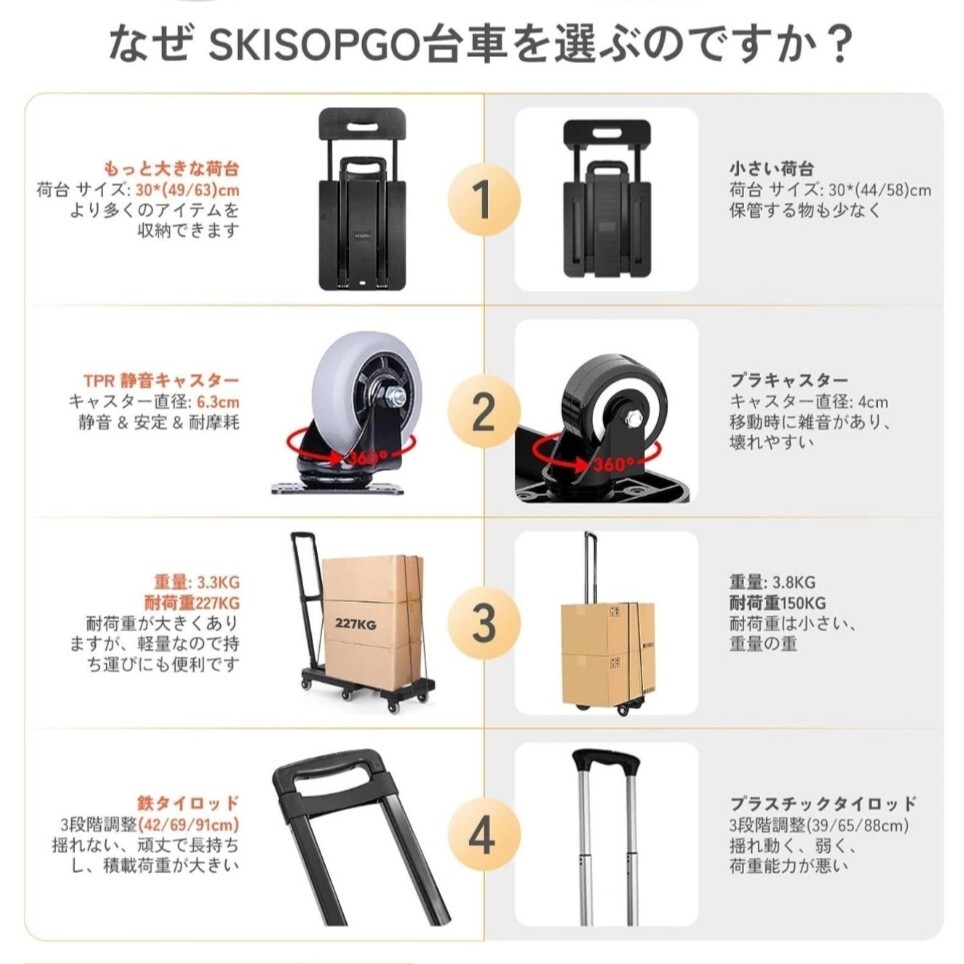 なぜ SKISOPGO台車を選ぶのですか？

もっと大きな荷台
荷台 サイズ: 30*(49/63)cm
より多くのアイテムを収納できます

1

小さい荷台
荷台 サイズ: 30*(44/58)cm
保管する物も少なく

TPR 静音キャスター
キャスター直径: 6.3cm
静音 & 安定 & 耐摩耗

360°

2

360°

プラキャスター
キャスター直径: 4cm
移動時に雑音があり、壊れやすい

重量: 3.3KG
耐荷重227KG
耐荷重が大きくありますが、軽量なので持ち運びにも便利です

227KG

3

重量: 3.8KG
耐荷重150KG
耐荷重は小さい、重量の重

鉄タイロッド
3段階調整(42/69/91cm)
揺れない、頑丈で長持ちし、積載荷重が大きい

4

プラスチックタイロッド
3段階調整(39/65/88cm)
揺れ動く、弱く、荷重能力が悪い