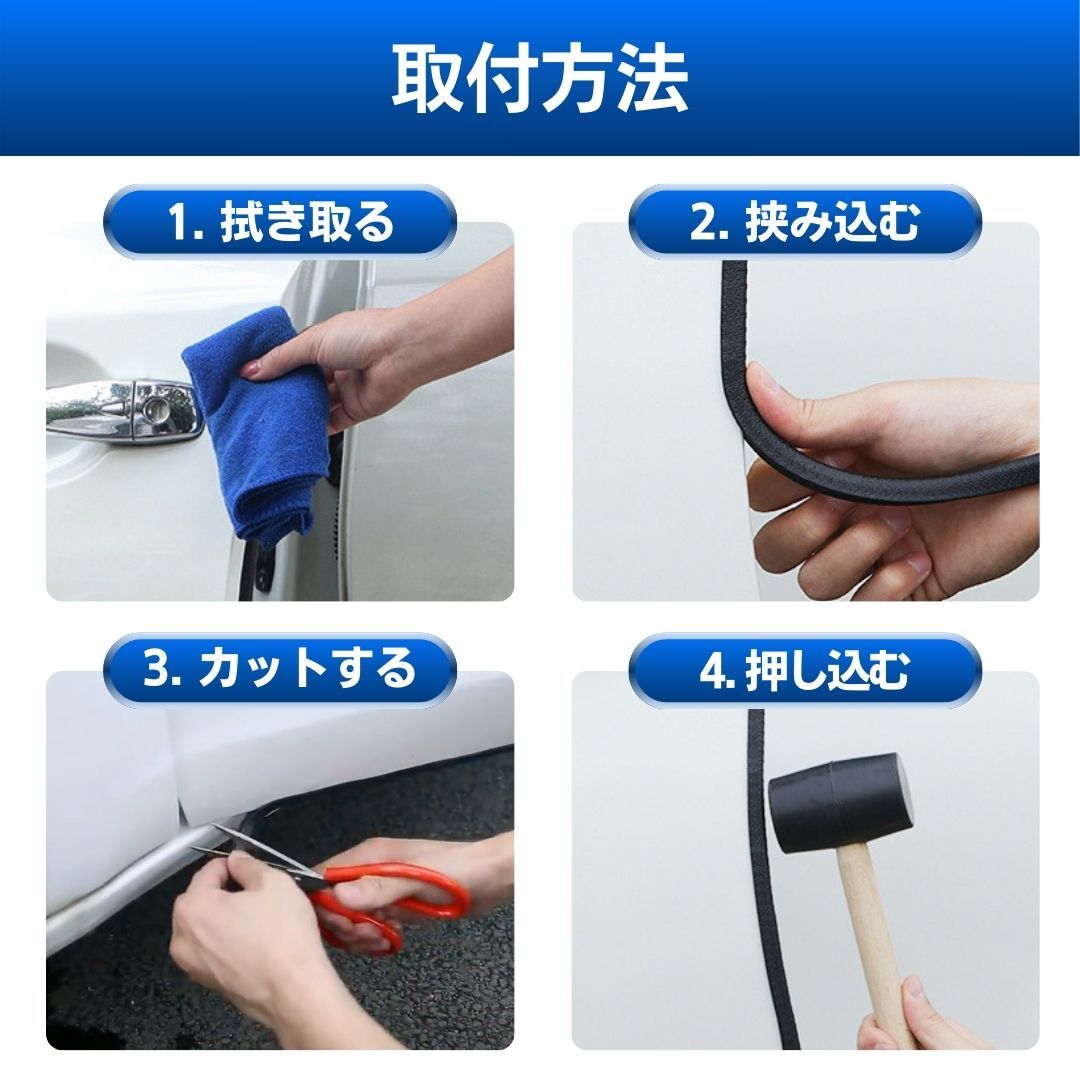 取付方法

1. 拭き取る

2. 挟み込む

3. カットする

4. 押し込む