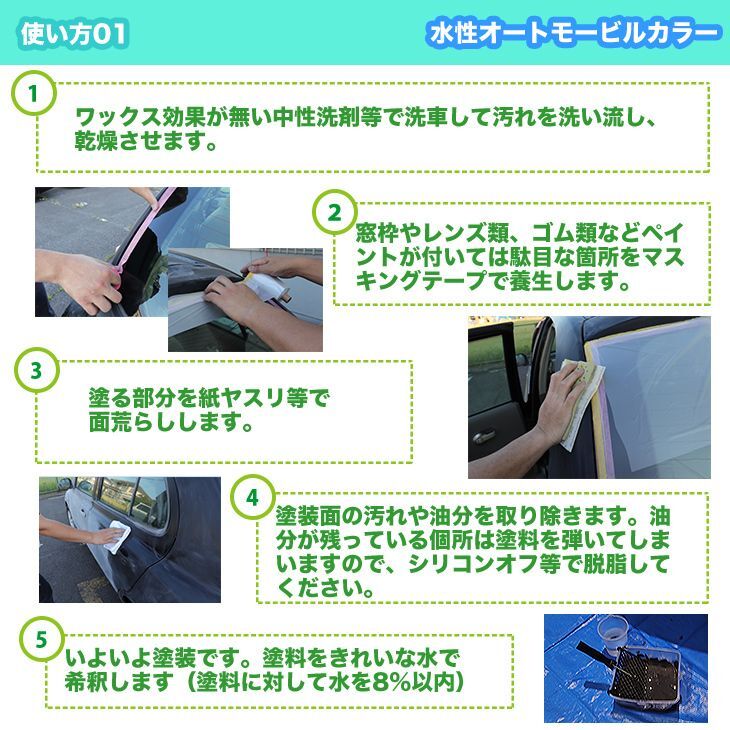 使い方01

水性オートモービルカラー

1

ワックス効果が無い中性洗剤等で洗車して汚れを洗い流し、乾燥させます。

2

窓枠やレンズ類、ゴム類などペイントが付いては駄目な箇所をマスキングテープで養生します。

3

塗る部分を紙ヤスリ等で面荒らしします。

4

塗装面の汚れや油分を取り除きます。油分が残っている個所は塗料を弾いてしまいますので、シリコンオフ等で脱脂してください。

5

いよいよ塗装です。塗料をきれいな水で希釈します（塗料に対して水を8%以内）