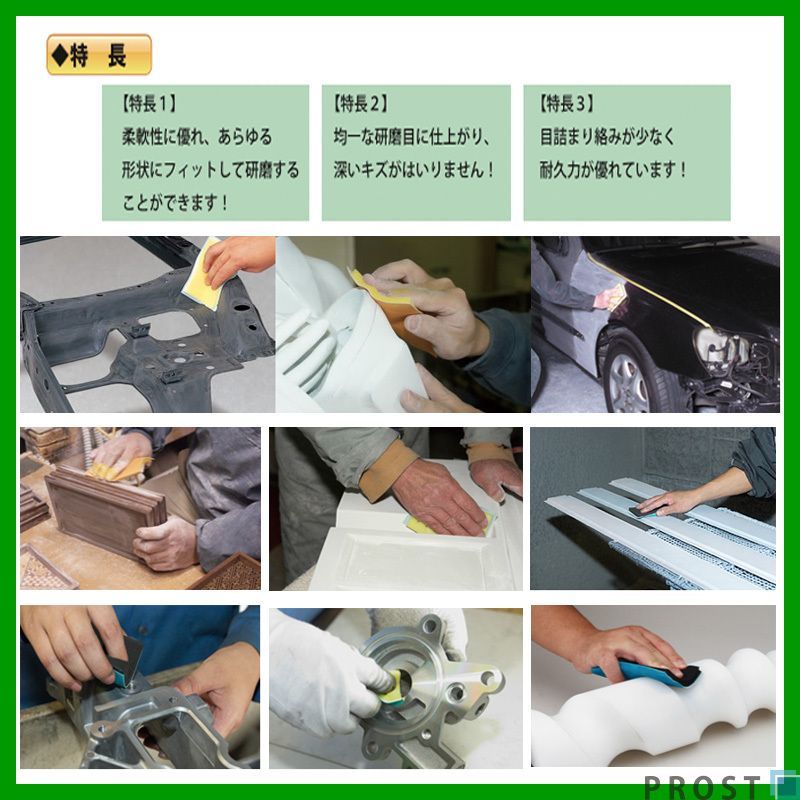 ◆特　長

【特長1】
柔軟性に優れ、あらゆる形状にフィットして研磨することができます！

【特長2】
均一な研磨目に仕上がり、深いキズがはいりません！

【特長3】
目詰まり絡みが少なく耐久力が優れています！

PROST