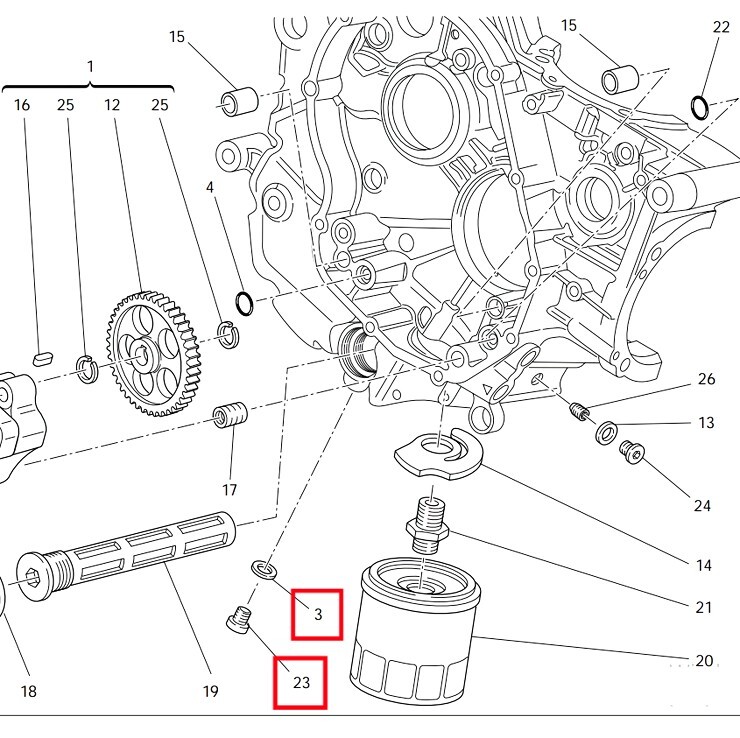 15
15
22
1
16
25
12
25
4
26
13
17
24
14
21
3
20
23
18
19