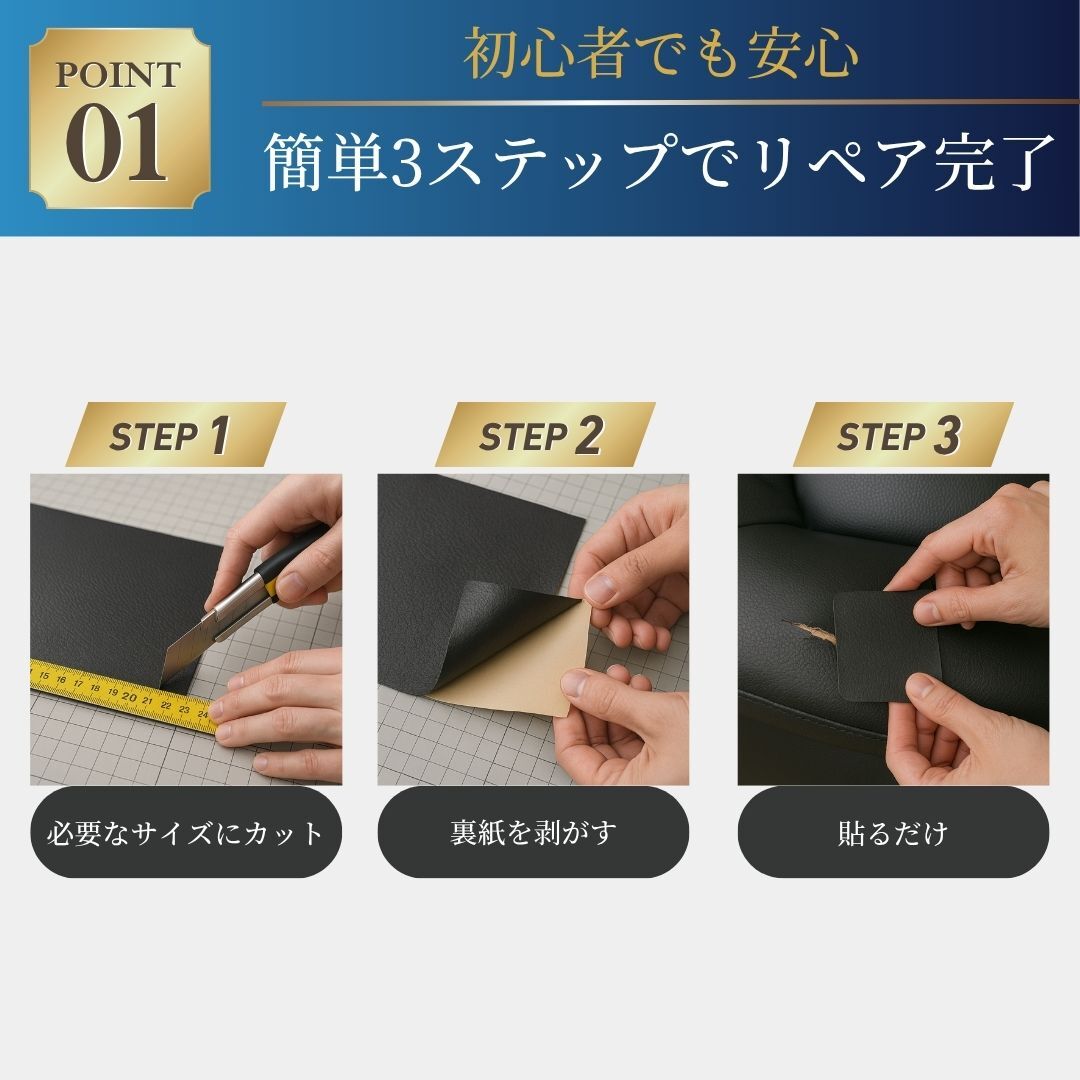 POINT
01

初心者でも安心

簡単3ステップでリペア完了

STEP 1

15 16 17 18 19 20 21 22 23 24

必要なサイズにカット

STEP 2

裏紙を剥がす

STEP 3

貼るだけ