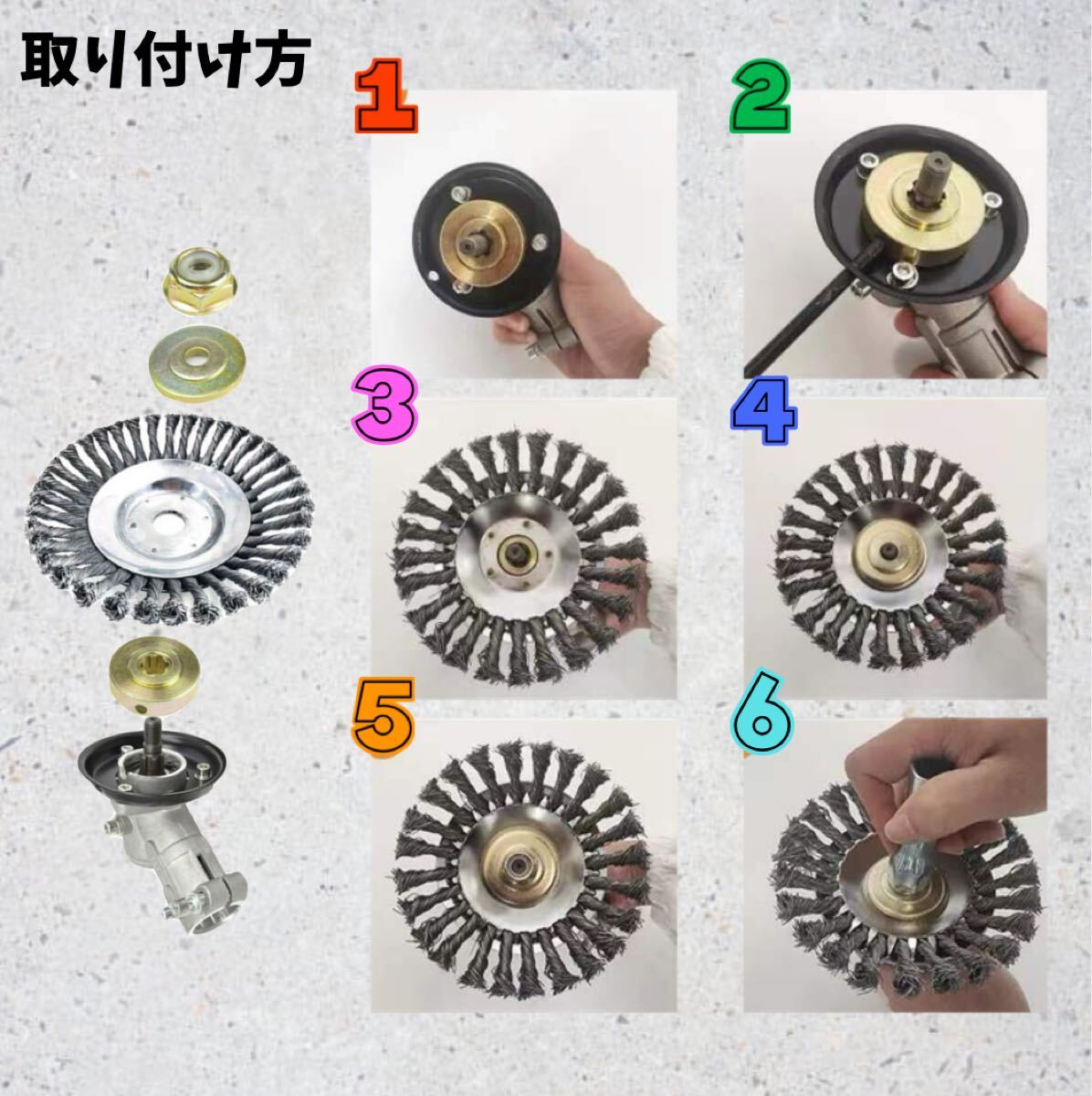 取り付け方

1

2

3

4

5

6