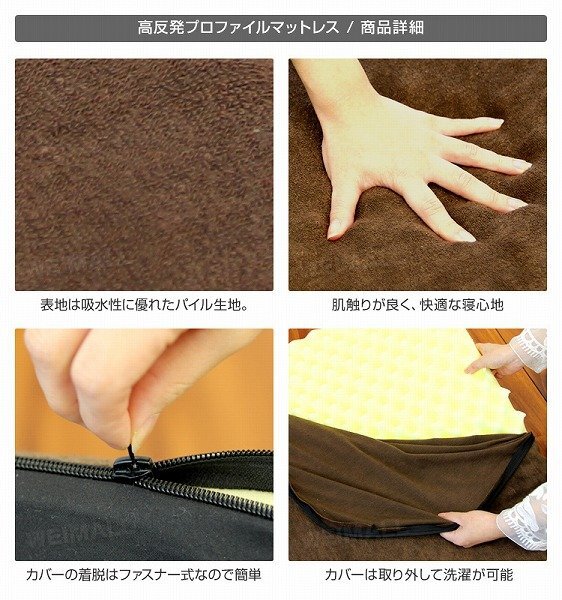 高反発プロファイルマットレス / 商品詳細

表地は吸水性に優れたパイル生地。

肌触りが良く、快適な寝心地

カバーの着脱はファスナー式なので簡単

カバーは取り外して洗濯が可能